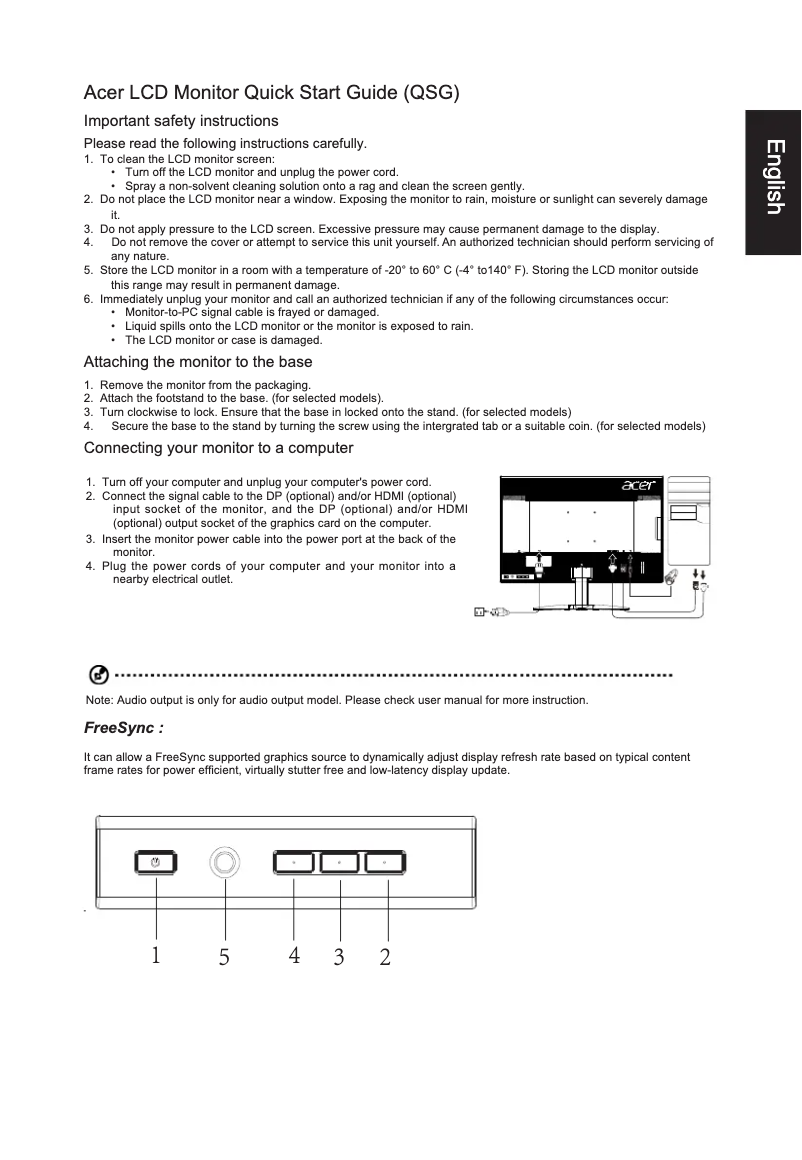 Acer LCD Monitor Quick Start Guide (QSG)

English

Important safety instructions

Please read the following instructions carefully.

1. To clean the LCD monitor screen:
• Turn off the LCD monitor and unplug the power cord.
• Spray a non-solvent cleaning solution onto a rag and clean the screen gently.
2. Do not place the LCD monitor near a window. Exposing the monitor to rain, moisture or sunlight can severely damage it.
3. Do not apply pressure to the LCD screen. Excessive pressure may cause permanent damage to the display.
4. Do not remove the cover or attempt to service this unit yourself. An authorized technician should perform servicing of any nature.
5. Store the LCD monitor in a room with a temperature of -20° to 60° C (-4° to140° F). Storing the LCD monitor outside this range may result in permanent damage.
6. Immediately unplug your monitor and call an authorized technician if any of the following circumstances occur:
• Monitor-to-PC signal cable is frayed or damaged.
• Liquid spills onto the LCD monitor or the monitor is exposed to rain.
• The LCD monitor or case is damaged.

Attaching the monitor to the base

1. Remove the monitor from the packaging.
2. Attach the footstand to the base. (for selected models).
3. Turn clockwise to lock. Ensure that the base in locked onto the stand. (for selected models)
4. Secure the base to the stand by turning the screw using the intergrated tab or a suitable coin. (for selected models)

Connecting your monitor to a computer

1. Turn off your computer and unplug your computer's power cord.
2. Connect the signal cable to the DP (optional) and/or HDMI (optional) input socket of the monitor, and the DP (optional) and/or HDMI (optional) output socket of the graphics card on the computer.
3. Insert the monitor power cable into the power port at the back of the monitor.
4. Plug the power cords of your computer and your monitor into a nearby electrical outlet.

acer

Note: Audio output is only for audio output model. Please check user manual for more instruction.

FreeSync :

It can allow a FreeSync supported graphics source to dynamically adjust display refresh rate based on typical content frame rates for power efficient, virtually stutter free and low-latency display update.

1 5 4 3 2