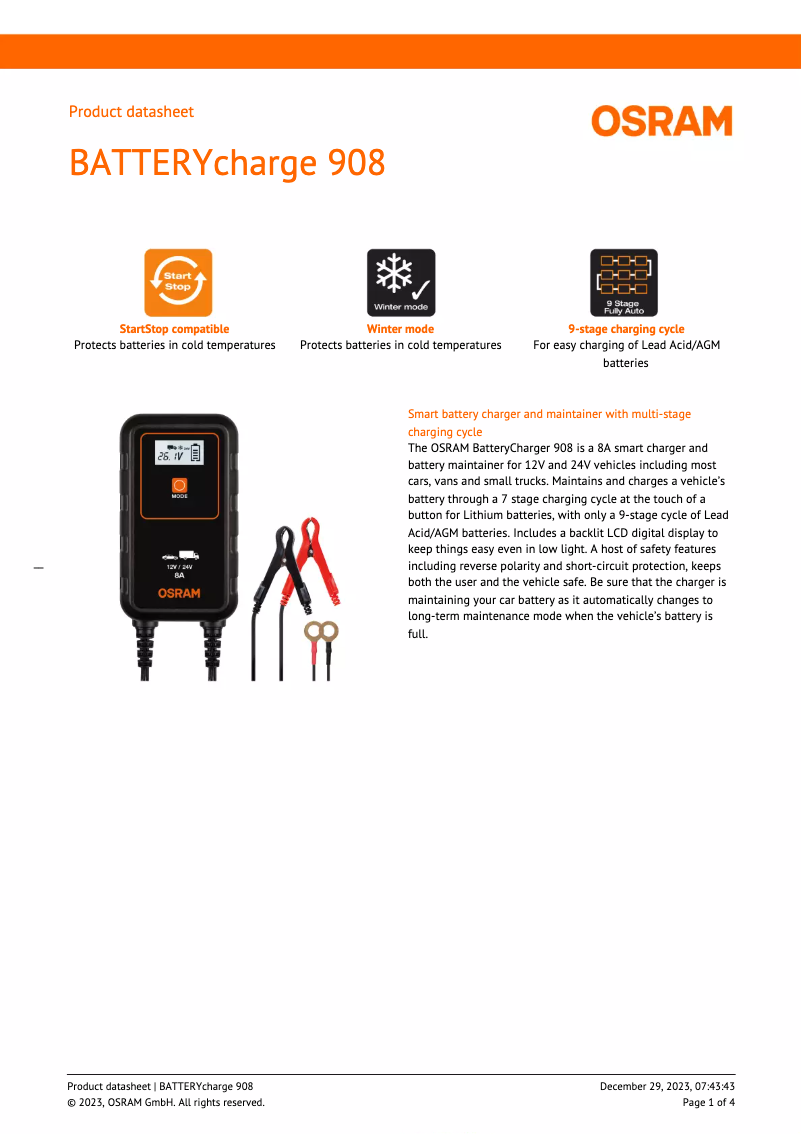 Product datasheet

OSRAM

BATTERYcharge 908

Start Stop

StartStop compatible
Protects batteries in cold temperatures

Winter mode

Winter mode
Protects batteries in cold temperatures

9 Stage Fully Auto

9-stage charging cycle
For easy charging of Lead Acid/AGM batteries

26.1V

MODE

12V / 24V
8A

OSRAM

Smart battery charger and maintainer with multi-stage charging cycle

The OSRAM BatteryCharger 908 is a 8A smart charger and battery maintainer for 12V and 24V vehicles including most cars, vans and small trucks. Maintains and charges a vehicle's battery through a 7 stage charging cycle at the touch of a button for Lithium batteries, with only a 9-stage cycle of Lead Acid/AGM batteries. Includes a backlit LCD digital display to keep things easy even in low light. A host of safety features including reverse polarity and short-circuit protection, keeps both the user and the vehicle safe. Be sure that the charger is maintaining your car battery as it automatically changes to long-term maintenance mode when the vehicle's battery is full.

Product datasheet | BATTERYcharge 908
© 2023, OSRAM GmbH. All rights reserved.

December 29, 2023, 07:43:43
Page 1 of 4