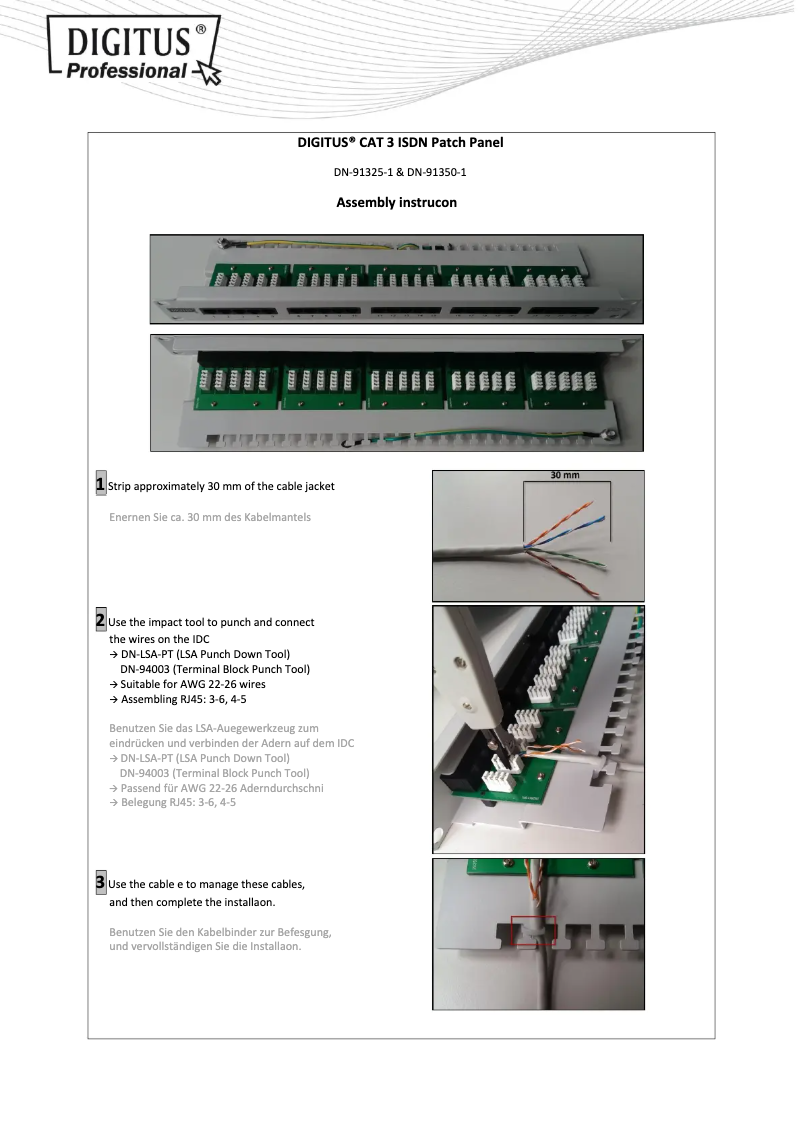 DIGITUS®
Professional

DIGITUS® CAT 3 ISDN Patch Panel

DN-91325-1 & DN-91350-1

Assembly instrucon

1 Strip approximately 30 mm of the cable jacket

Enernen Sie ca. 30 mm des Kabelmantels

30 mm

2 Use the impact tool to punch and connect the wires on the IDC
→ DN-LSA-PT (LSA Punch Down Tool)
DN-94003 (Terminal Block Punch Tool)
→ Suitable for AWG 22-26 wires
→ Assembling RJ45: 3-6, 4-5

Benutzen Sie das LSA-Auegewerkzeug zum eindrücken und verbinden der Adern auf dem IDC
→ DN-LSA-PT (LSA Punch Down Tool)
DN-94003 (Terminal Block Punch Tool)
→ Passend für AWG 22-26 Aderndurchschni
→ Belegung RJ45: 3-6, 4-5

3 Use the cable e to manage these cables, and then complete the installaon.

Benutzen Sie den Kabelbinder zur Befesgung, und vervollständigen Sie die Installaon.