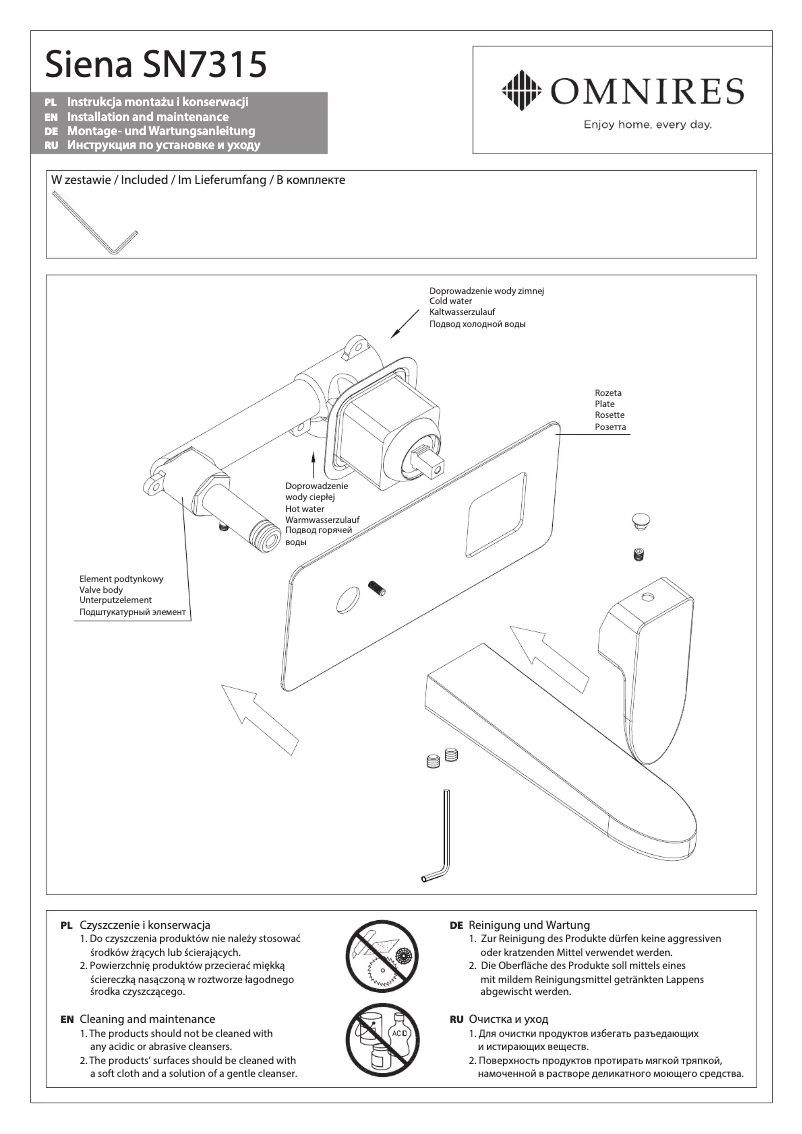 Siena SN7315

PL Instrukcja montażu i konserwacji
EN Installation and maintenance
DE Montage- und Wartungsanleitung
RU Инструкция по установке и уходу

OMNIRES
Enjoy home, every day.

W zestawie / Included / Im Lieferumfang / В комплекте

Doprowadzenie wody zimnej
Cold water
Kaltwasserzulauf
Подвод холодной воды

Rozeta
Plate
Rosette
Розетта

Doprowadzenie wody ciepłej
Hot water
Warmwasserzulauf
Подвод горячей воды

Element podtynkowy
Valve body
Unterputzelement
Подштукатурный элемент

PL Czyszczenie i konserwacja
1. Do czyszczenia produktów nie należy stosować środków żrących lub ścierających.
2. Powierzchnię produktów przecierać miękką ściereczką nasączoną w roztworze łagodnego środka czyszczącego.

EN Cleaning and maintenance
1. The products should not be cleaned with any acidic or abrasive cleansers.
2. The products' surfaces should be cleaned with a soft cloth and a solution of a gentle cleanser.

ACID

DE Reinigung und Wartung
1. Zur Reinigung des Produkte dürfen keine aggressiven oder kratzenden Mittel verwendet werden.
2. Die Oberfläche des Produkte soll mittels eines mit mildem Reinigungsmittel getränkten Lappens abgewischt werden.

RU Очистка и уход
1. Для очистки продуктов избегать разъедающих и истирающих веществ.
2. Поверхность продуктов протирать мягкой тряпкой, намоченной в растворе деликатного моющего средства.