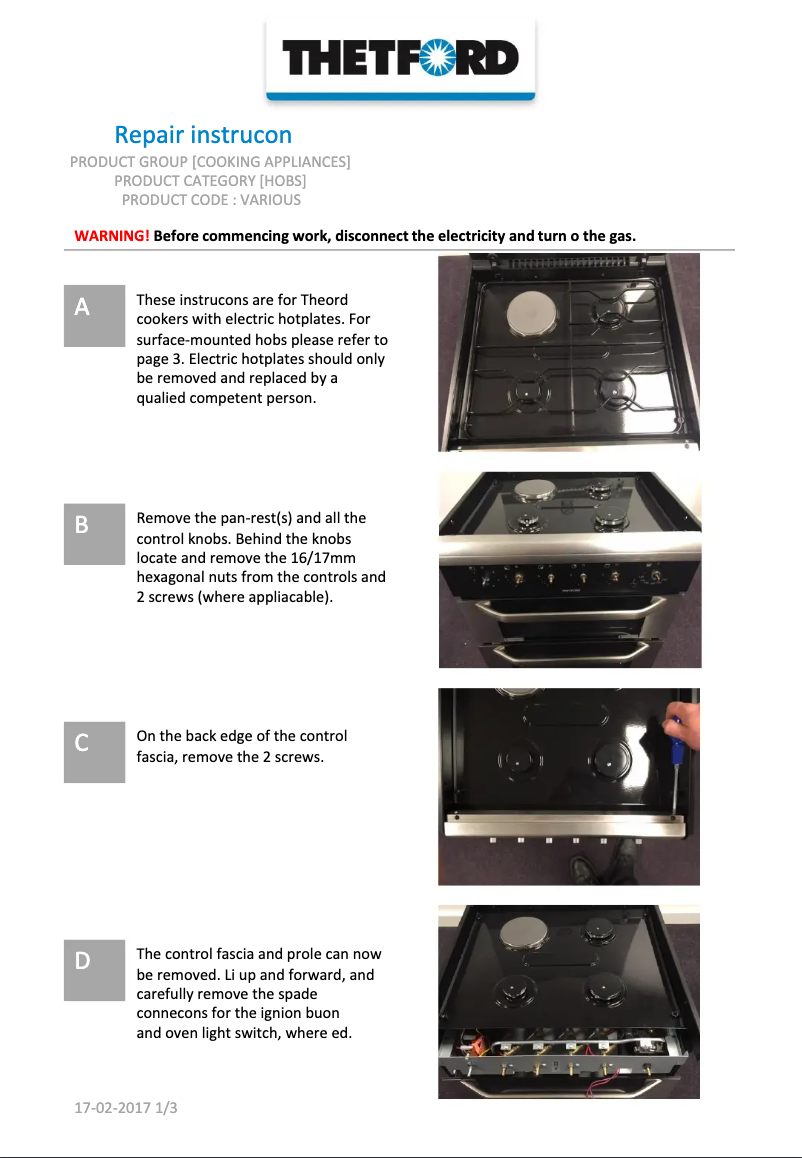 THETFORD

Repair instrucon

PRODUCT GROUP [COOKING APPLIANCES]
PRODUCT CATEGORY [HOBS]
PRODUCT CODE : VARIOUS

WARNING! Before commencing work, disconnect the electricity and turn o the gas.

A

These instrucons are for Theord cookers with electric hotplates. For surface-mounted hobs please refer to page 3. Electric hotplates should only be removed and replaced by a qualied competent person.

B

Remove the pan-rest(s) and all the control knobs. Behind the knobs locate and remove the 16/17mm hexagonal nuts from the controls and 2 screws (where appliacable).

C

On the back edge of the control fascia, remove the 2 screws.

D

The control fascia and prole can now be removed. Li up and forward, and carefully remove the spade connecons for the ignion buon and oven light switch, where ed.

17-02-2017 1/3