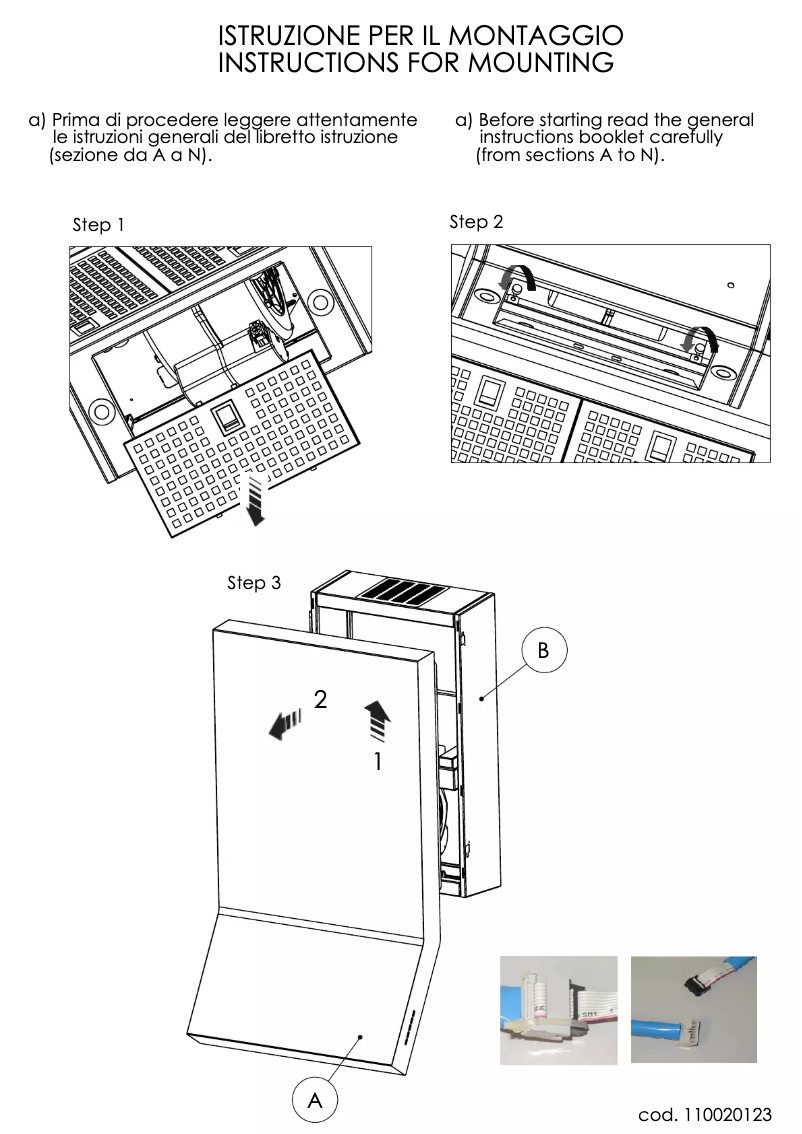 ISTRUZIONE PER IL MONTAGGIO
INSTRUCTIONS FOR MOUNTING

a) Prima di procedere leggere attentamente le istruzioni generali del libretto istruzione (sezione da A a N).

a) Before starting read the general instructions booklet carefully (from sections A to N).

Step 1

Step 2

Step 3

B

2

1

A

cod. 110020123