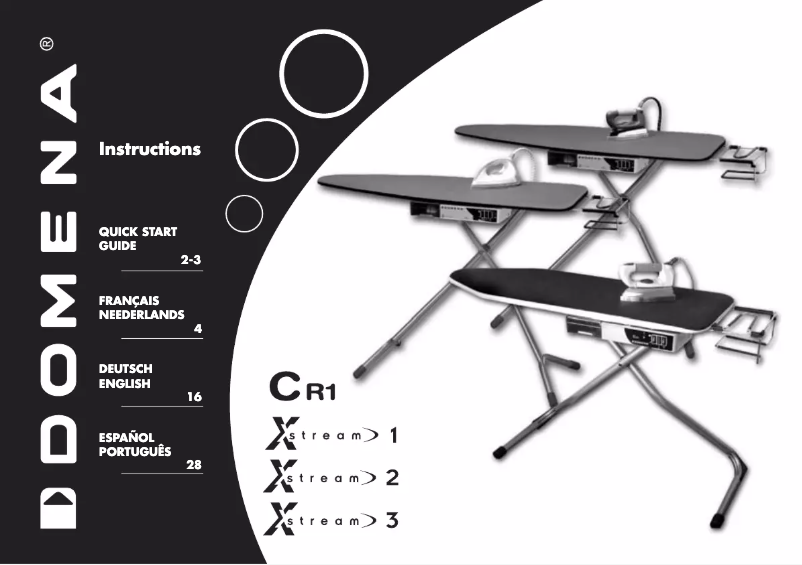 DOMENA®

Instructions

QUICK START GUIDE
2-3

FRANÇAIS
NEEDERLANDS
4

DEUTSCH
ENGLISH
16

ESPAÑOL
PORTUGUÊS
28

CR1

Xstream 1

Xstream 2

Xstream 3