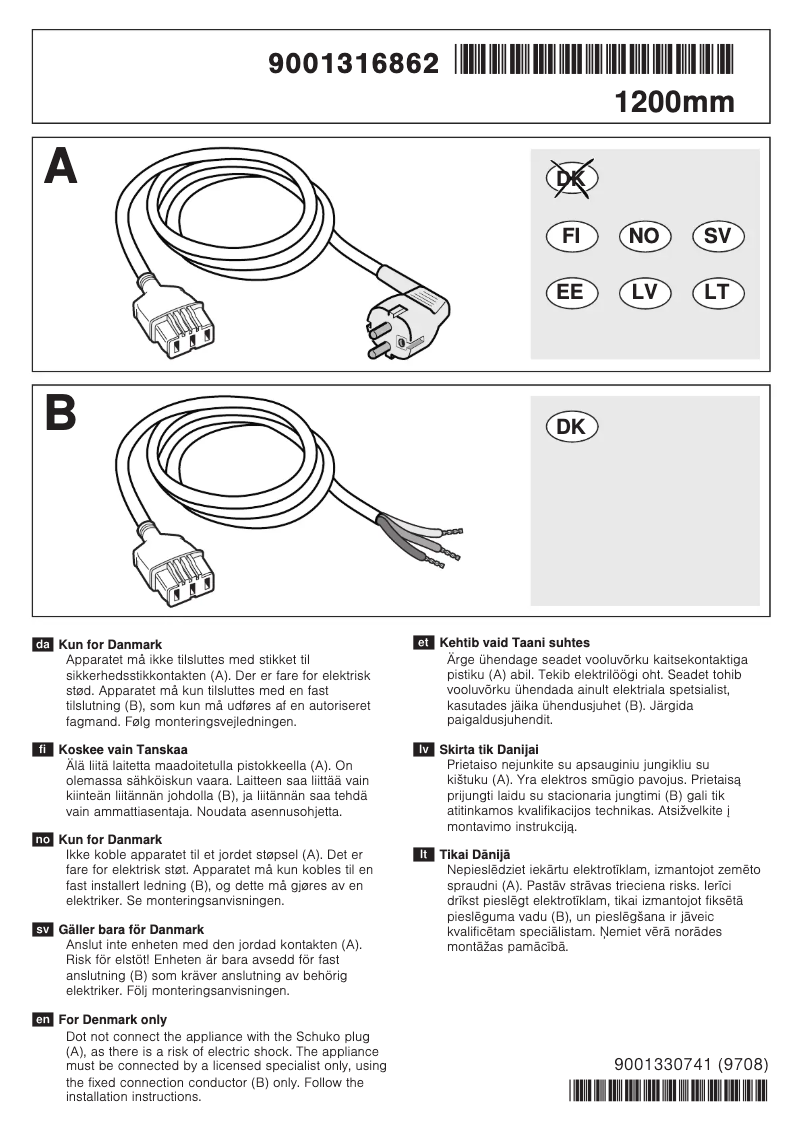 9001316862

1200mm

A

DK

FI NO SV

EE LV LT

B

DK

da Kun for Danmark
Apparatet må ikke tilsluttes med stikket til sikkerhedsstikkontakten (A). Der er fare for elektrisk stød. Apparatet må kun tilsluttes med en fast tilslutning (B), som kun må udføres af en autoriseret fagmand. Følg monteringsvejledningen.

fi Koskee vain Tanskaa
Älä liitä laitetta maadoitetulla pistokkeella (A). On olemassa sähköiskun vaara. Laitteen saa liittää vain kiinteän liitännän johdolla (B), ja liitännän saa tehdä vain ammattiasentaja. Noudata asennusohjetta.

no Kun for Danmark
Ikke koble apparatet til et jordet støpsel (A). Det er fare for elektrisk støt. Apparatet må kun kobles til en fast installert ledning (B), og dette må gjøres av en elektriker. Se monteringsanvisningen.

sv Gäller bara för Danmark
Anslut inte enheten med den jordad kontakten (A). Risk för elstöt! Enheten är bara avsedd för fast anslutning (B) som kräver anslutning av behörig elektriker. Följ monteringsanvisningen.

en For Denmark only
Dot not connect the appliance with the Schuko plug (A), as there is a risk of electric shock. The appliance must be connected by a licensed specialist only, using the fixed connection conductor (B) only. Follow the installation instructions.

et Kehtib vaid Taani suhtes
Ärge ühendage seadet vooluvõrku kaitsekontaktiga pistiku (A) abil. Tekib elektrilöögi oht. Seadet tohib vooluvõrku ühendada ainult elektriala spetsialist, kasutades jäika ühendusjuhet (B). Järgida paigaldusjuhendit.

lv Skirta tik Danijai
Prietaiso nejunkite su apsauginiu jungikliu su kištuku (A). Yra elektros smūgio pavojus. Prietaisą prijungti laidu su stacionaria jungtimi (B) gali tik atitinkamos kvalifikacijos technikas. Atsižvelkite į montavimo instrukciją.

lt Tikai Dānijā
Nepieslēdziet iekārtu elektrotīklam, izmantojot zemēto spraudni (A). Pastāv strāvas trieciena risks. Ierīci drīkst pieslēgt elektrotīklam, tikai izmantojot fiksētā pieslēguma vadu (B), un pieslēgšana ir jāveic kvalificētam speciālistam. Ņemiet vērā norādes montāžas pamācībā.

9001330741 (9708)