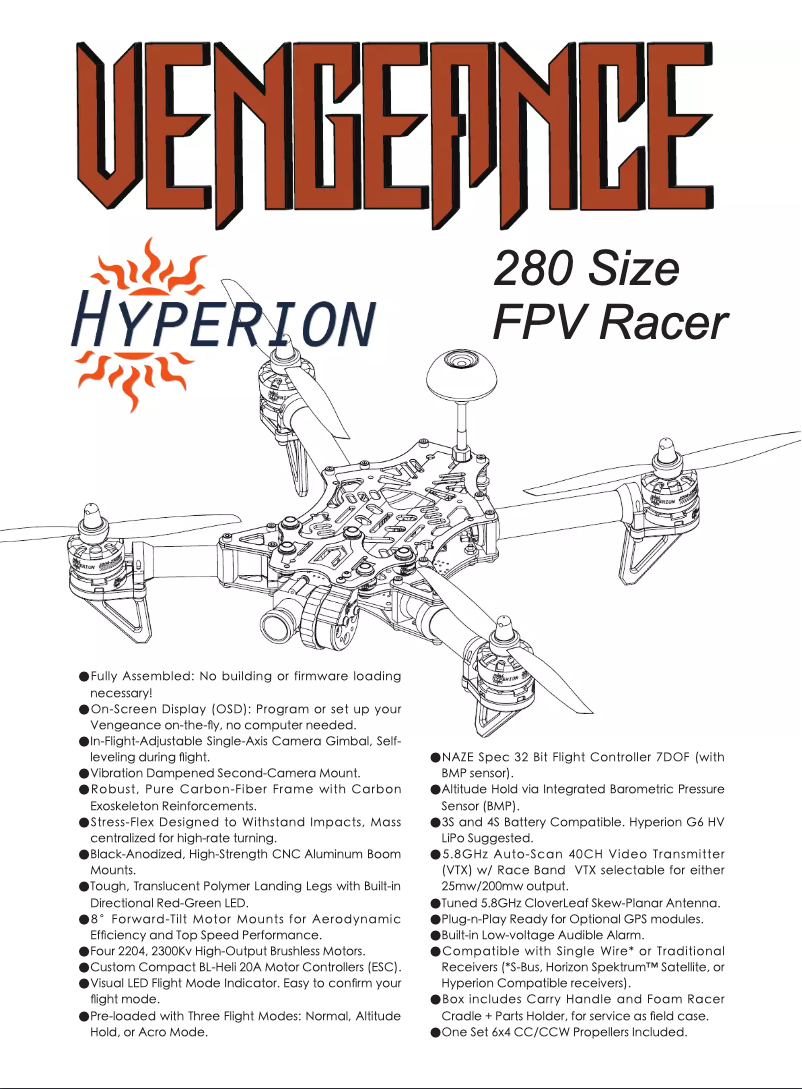 VENGEANCE

HYPERION

280 Size
FPV Racer

●Fully Assembled: No building or firmware loading necessary!
●On-Screen Display (OSD): Program or set up your Vengeance on-the-fly, no computer needed.
●In-Flight-Adjustable Single-Axis Camera Gimbal, Self-leveling during flight.
●Vibration Dampened Second-Camera Mount.
●Robust, Pure Carbon-Fiber Frame with Carbon Exoskeleton Reinforcements.
●Stress-Flex Designed to Withstand Impacts, Mass centralized for high-rate turning.
●Black-Anodized, High-Strength CNC Aluminum Boom Mounts.
●Tough, Translucent Polymer Landing Legs with Built-in Directional Red-Green LED.
●8° Forward-Tilt Motor Mounts for Aerodynamic Efficiency and Top Speed Performance.
●Four 2204, 2300Kv High-Output Brushless Motors.
●Custom Compact BL-Heli 20A Motor Controllers (ESC).
●Visual LED Flight Mode Indicator. Easy to confirm your flight mode.
●Pre-loaded with Three Flight Modes: Normal, Altitude Hold, or Acro Mode.

●NAZE Spec 32 Bit Flight Controller 7DOF (with BMP sensor).
●Altitude Hold via Integrated Barometric Pressure Sensor (BMP).
●3S and 4S Battery Compatible. Hyperion G6 HV LiPo Suggested.
●5.8GHz Auto-Scan 40CH Video Transmitter (VTX) w/ Race Band VTX selectable for either 25mw/200mw output.
●Tuned 5.8GHz CloverLeaf Skew-Planar Antenna.
●Plug-n-Play Ready for Optional GPS modules.
●Built-in Low-voltage Audible Alarm.
●Compatible with Single Wire* or Traditional Receivers (*S-Bus, Horizon Spektrum™ Satellite, or Hyperion Compatible receivers).
●Box includes Carry Handle and Foam Racer Cradle + Parts Holder, for service as field case.
●One Set 6x4 CC/CCW Propellers Included.