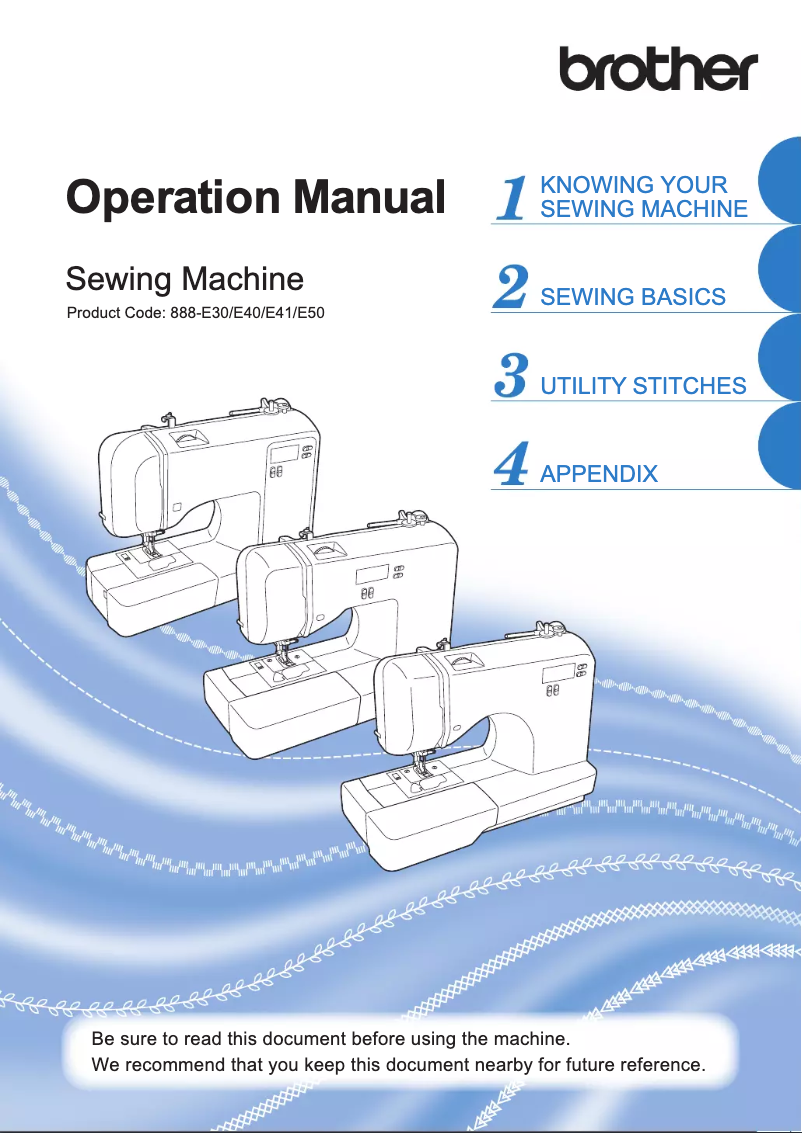 brother

Operation Manual

Sewing Machine

Product Code: 888-E30/E40/E41/E50

1 KNOWING YOUR SEWING MACHINE

2 SEWING BASICS

3 UTILITY STITCHES

4 APPENDIX

Be sure to read this document before using the machine.
We recommend that you keep this document nearby for future reference.