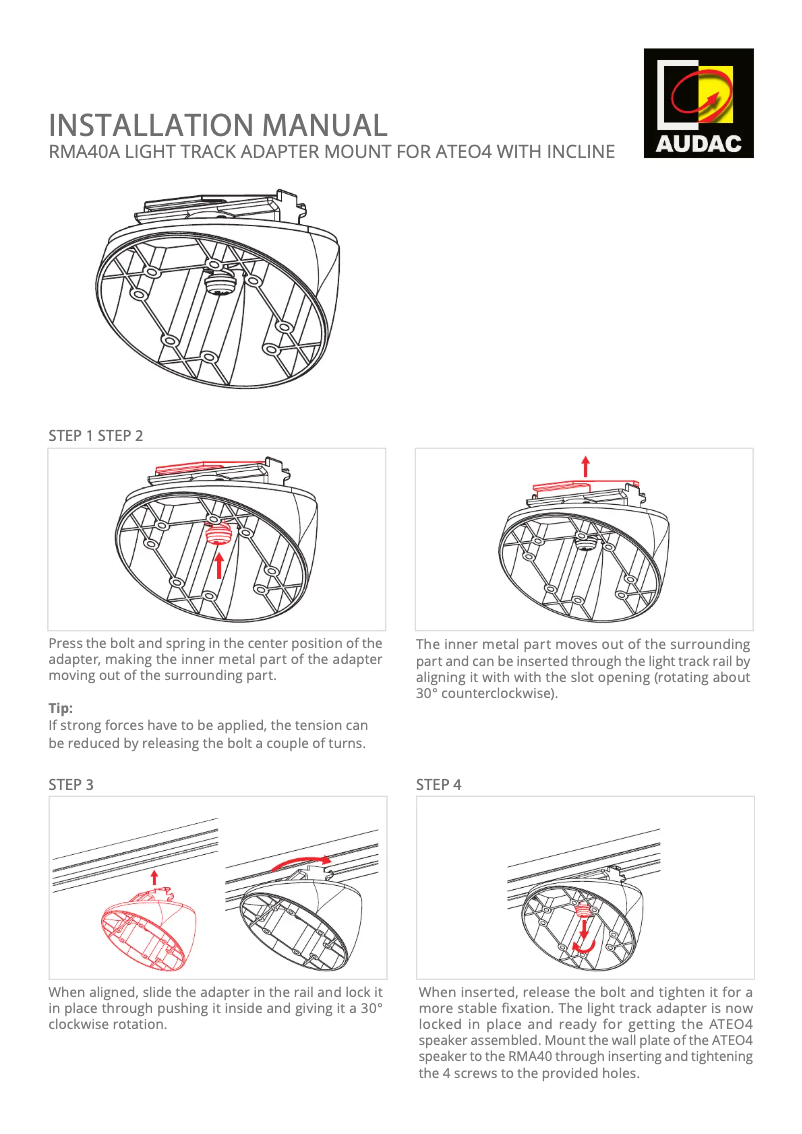 AUDAC

INSTALLATION MANUAL
RMA40A LIGHT TRACK ADAPTER MOUNT FOR ATEO4 WITH INCLINE

STEP 1 STEP 2

Press the bolt and spring in the center position of the adapter, making the inner metal part of the adapter moving out of the surrounding part.

**Tip:**
If strong forces have to be applied, the tension can be reduced by releasing the bolt a couple of turns.

The inner metal part moves out of the surrounding part and can be inserted through the light track rail by aligning it with with the slot opening (rotating about 30° counterclockwise).

STEP 3

When aligned, slide the adapter in the rail and lock it in place through pushing it inside and giving it a 30° clockwise rotation.

STEP 4

When inserted, release the bolt and tighten it for a more stable fixation. The light track adapter is now locked in place and ready for getting the ATEO4 speaker assembled. Mount the wall plate of the ATEO4 speaker to the RMA40 through inserting and tightening the 4 screws to the provided holes.