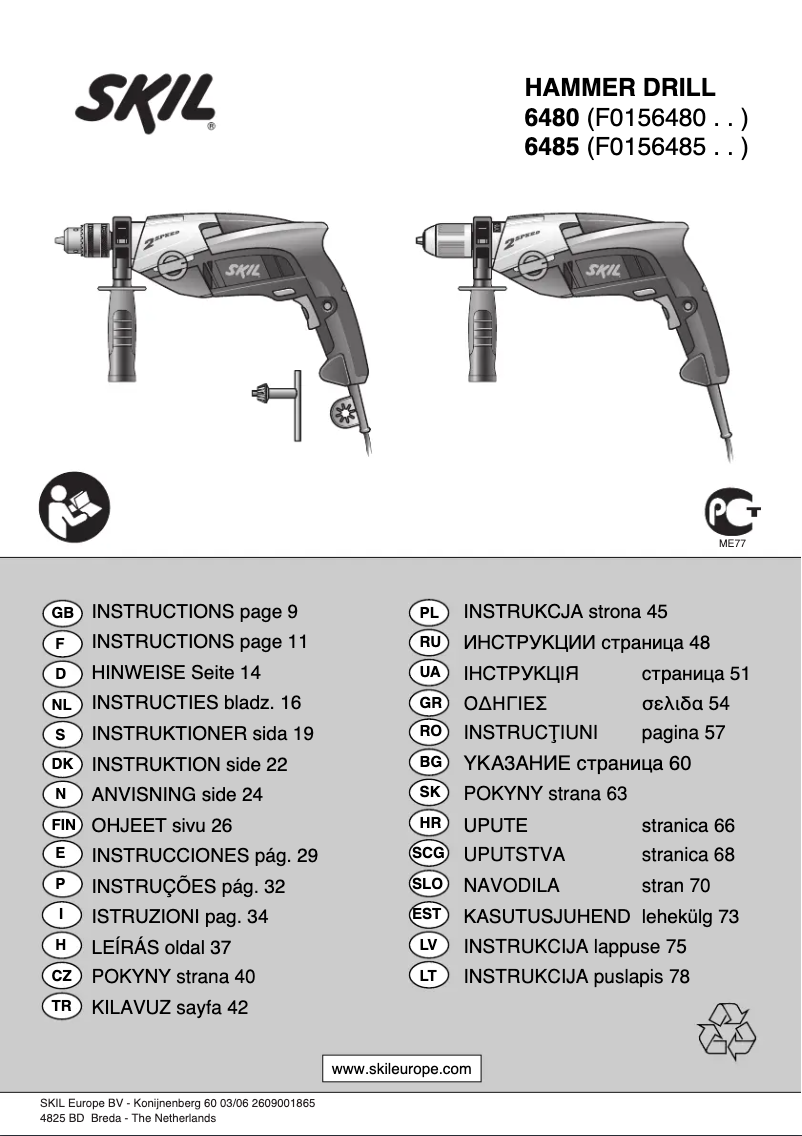 SKIL®

HAMMER DRILL
6480 (F0156480 . . )
6485 (F0156485 . . )

2 SPEED
SKIL

2 SPEED
SKIL

ME77

GB INSTRUCTIONS page 9
F INSTRUCTIONS page 11
D HINWEISE Seite 14
NL INSTRUCTIES bladz. 16
S INSTRUKTIONER sida 19
DK INSTRUKTION side 22
N ANVISNING side 24
FIN OHJEET sivu 26
E INSTRUCCIONES pág. 29
P INSTRUÇÕES pág. 32
I ISTRUZIONI pag. 34
H LEÍRÁS oldal 37
CZ POKYNY strana 40
TR KILAVUZ sayfa 42

PL INSTRUKCJA strona 45
RU ИНСТРУКЦИИ страница 48
UA ІНСТРУКЦІЯ страница 51
GR ΟΔΗΓΙΕΣ σελιδα 54
RO INSTRUCŢIUNI pagina 57
BG УКАЗАНИЕ страница 60
SK POKYNY strana 63
HR UPUTE stranica 66
SCG UPUTSTVA stranica 68
SLO NAVODILA stran 70
EST KASUTUSJUHEND lehekülg 73
LV INSTRUKCIJA lappuse 75
LT INSTRUKCIJA puslapis 78

www.skileurope.com

SKIL Europe BV - Konijnenberg 60 03/06 2609001865
4825 BD Breda - The Netherlands