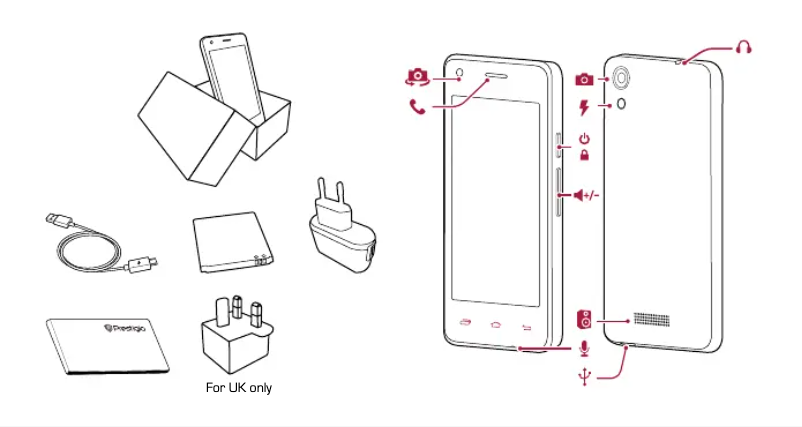 Prestigio

For UK only

+/-