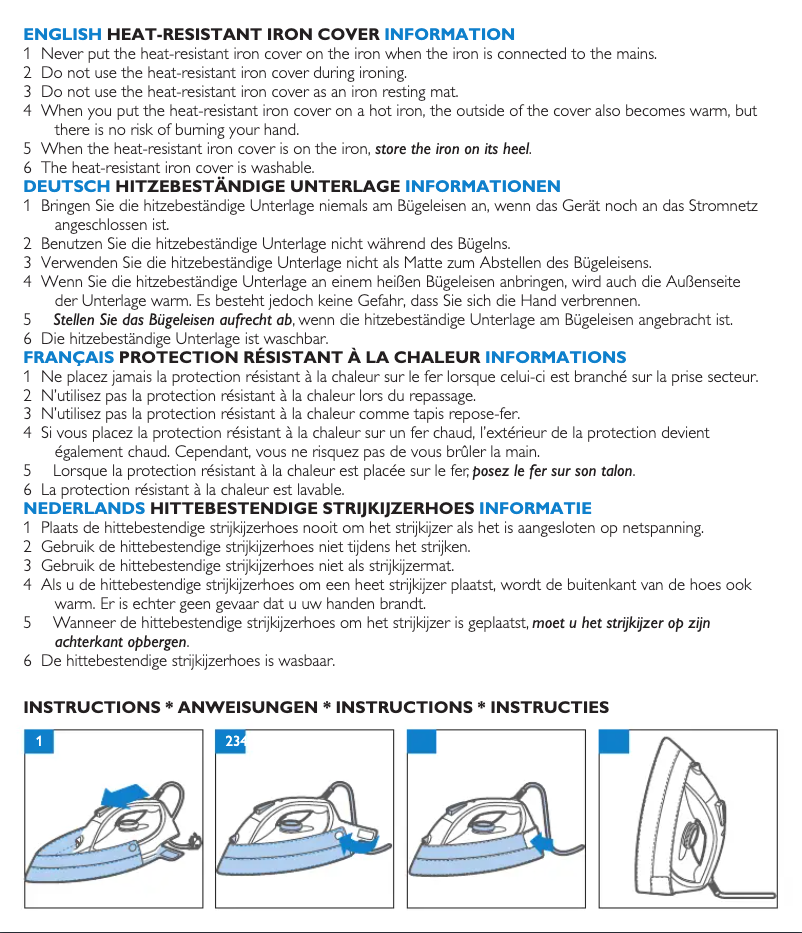 ENGLISH HEAT-RESISTANT IRON COVER INFORMATION
1 Never put the heat-resistant iron cover on the iron when the iron is connected to the mains.
2 Do not use the heat-resistant iron cover during ironing.
3 Do not use the heat-resistant iron cover as an iron resting mat.
4 When you put the heat-resistant iron cover on a hot iron, the outside of the cover also becomes warm, but there is no risk of burning your hand.
5 When the heat-resistant iron cover is on the iron, store the iron on its heel.
6 The heat-resistant iron cover is washable.
DEUTSCH HITZEBESTÄNDIGE UNTERLAGE INFORMATIONEN
1 Bringen Sie die hitzebeständige Unterlage niemals am Bügeleisen an, wenn das Gerät noch an das Stromnetz angeschlossen ist.
2 Benutzen Sie die hitzebeständige Unterlage nicht während des Bügelns.
3 Verwenden Sie die hitzebeständige Unterlage nicht als Matte zum Abstellen des Bügeleisens.
4 Wenn Sie die hitzebeständige Unterlage an einem heißen Bügeleisen anbringen, wird auch die Außenseite der Unterlage warm. Es besteht jedoch keine Gefahr, dass Sie sich die Hand verbrennen.
5 Stellen Sie das Bügeleisen aufrecht ab, wenn die hitzebeständige Unterlage am Bügeleisen angebracht ist.
6 Die hitzebeständige Unterlage ist waschbar.
FRANÇAIS PROTECTION RÉSISTANT À LA CHALEUR INFORMATIONS
1 Ne placez jamais la protection résistant à la chaleur sur le fer lorsque celui-ci est branché sur la prise secteur.
2 N'utilisez pas la protection résistant à la chaleur lors du repassage.
3 N'utilisez pas la protection résistant à la chaleur comme tapis repose-fer.
4 Si vous placez la protection résistant à la chaleur sur un fer chaud, l'extérieur de la protection devient également chaud. Cependant, vous ne risquez pas de vous brûler la main.
5 Lorsque la protection résistant à la chaleur est placée sur le fer, posez le fer sur son talon.
6 La protection résistant à la chaleur est lavable.
NEDERLANDS HITTEBESTENDIGE STRIJKIJZERHOES INFORMATIE
1 Plaats de hittebestendige strijkijzerhoes nooit om het strijkijzer als het is aangesloten op netspanning.
2 Gebruik de hittebestendige strijkijzerhoes niet tijdens het strijken.
3 Gebruik de hittebestendige strijkijzerhoes niet als strijkijzermat.
4 Als u de hittebestendige strijkijzerhoes om een heet strijkijzer plaatst, wordt de buitenkant van de hoes ook warm. Er is echter geen gevaar dat u uw handen brandt.
5 Wanneer de hittebestendige strijkijzerhoes om het strijkijzer is geplaatst, moet u het strijkijzer op zijn achterkant opbergen.
6 De hittebestendige strijkijzerhoes is wasbaar.

INSTRUCTIONS * ANWEISUNGEN * INSTRUCTIONS * INSTRUCTIES

1

234