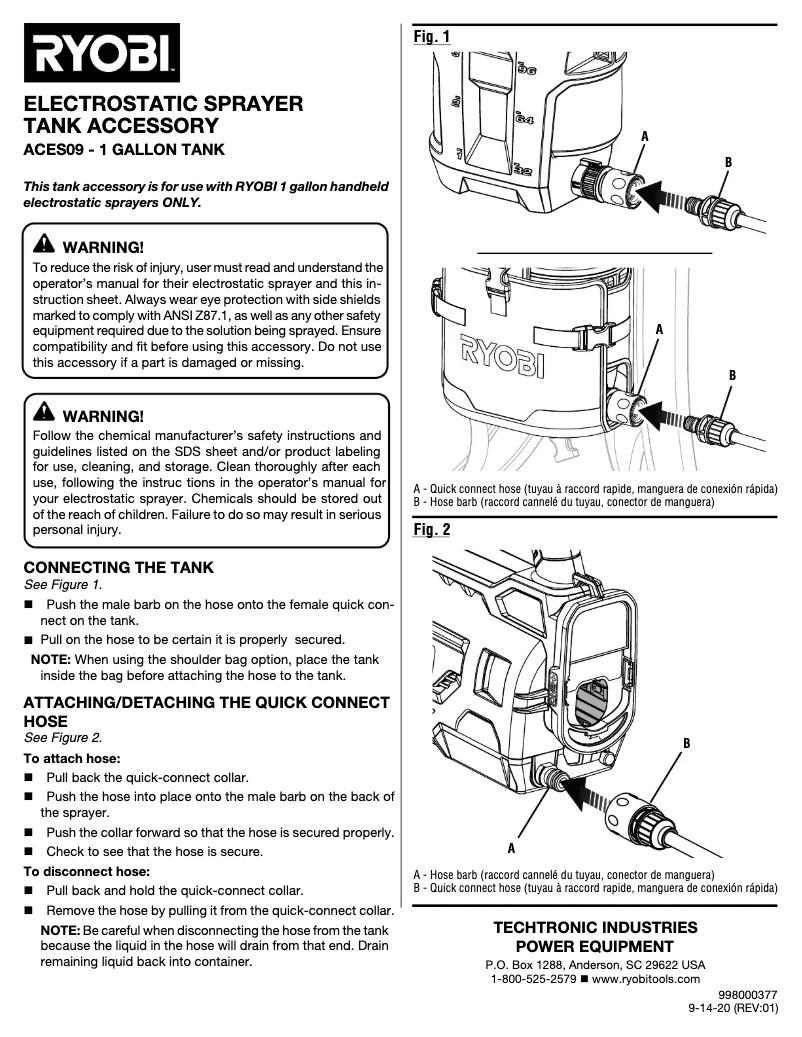 RYOBI

ELECTROSTATIC SPRAYER TANK ACCESSORY
ACES09 - 1 GALLON TANK

This tank accessory is for use with RYOBI 1 gallon handheld electrostatic sprayers ONLY.

WARNING!
To reduce the risk of injury, user must read and understand the operator's manual for their electrostatic sprayer and this instruction sheet. Always wear eye protection with side shields marked to comply with ANSI Z87.1, as well as any other safety equipment required due to the solution being sprayed. Ensure compatibility and fit before using this accessory. Do not use this accessory if a part is damaged or missing.

WARNING!
Follow the chemical manufacturer's safety instructions and guidelines listed on the SDS sheet and/or product labeling for use, cleaning, and storage. Clean thoroughly after each use, following the instruc tions in the operator's manual for your electrostatic sprayer. Chemicals should be stored out of the reach of children. Failure to do so may result in serious personal injury.

CONNECTING THE TANK
See Figure 1.
■ Push the male barb on the hose onto the female quick connect on the tank.
■ Pull on the hose to be certain it is properly secured.
NOTE: When using the shoulder bag option, place the tank inside the bag before attaching the hose to the tank.

ATTACHING/DETACHING THE QUICK CONNECT HOSE
See Figure 2.
To attach hose:
■ Pull back the quick-connect collar.
■ Push the hose into place onto the male barb on the back of the sprayer.
■ Push the collar forward so that the hose is secured properly.
■ Check to see that the hose is secure.
To disconnect hose:
■ Pull back and hold the quick-connect collar.
■ Remove the hose by pulling it from the quick-connect collar.
NOTE: Be careful when disconnecting the hose from the tank because the liquid in the hose will drain from that end. Drain remaining liquid back into container.

Fig. 1
96
64
32
A
B
RYOBI
A
B
A - Quick connect hose (tuyau à raccord rapide, manguera de conexión rápida)
B - Hose barb (raccord cannelé du tuyau, conector de manguera)

Fig. 2
B
A
A - Hose barb (raccord cannelé du tuyau, conector de manguera)
B - Quick connect hose (tuyau à raccord rapide, manguera de conexión rápida)

TECHTRONIC INDUSTRIES
POWER EQUIPMENT
P.O. Box 1288, Anderson, SC 29622 USA
1-800-525-2579 ■ www.ryobitools.com
998000377
9-14-20 (REV:01)