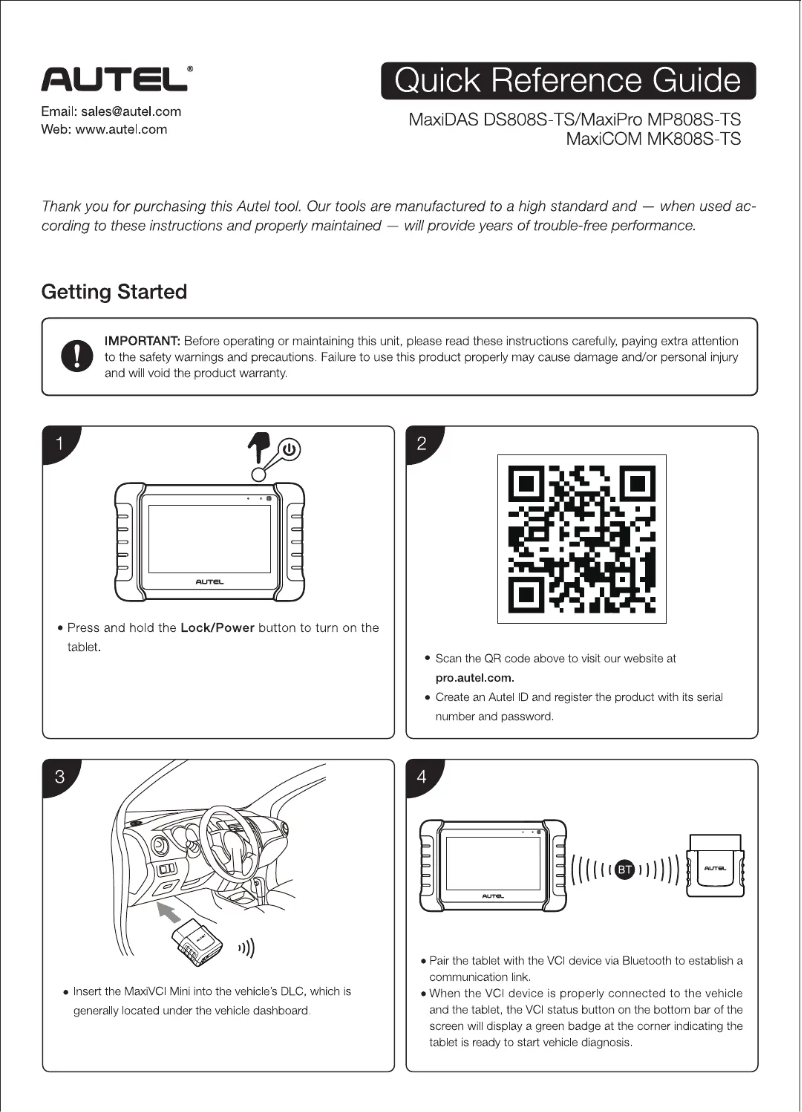 AUTEL®

Email: sales@autel.com
Web: www.autel.com

Quick Reference Guide

MaxiDAS DS808S-TS/MaxiPro MP808S-TS
MaxiCOM MK808S-TS

Thank you for purchasing this Autel tool. Our tools are manufactured to a high standard and — when used according to these instructions and properly maintained — will provide years of trouble-free performance.

Getting Started

IMPORTANT: Before operating or maintaining this unit, please read these instructions carefully, paying extra attention to the safety warnings and precautions. Failure to use this product properly may cause damage and/or personal injury and will void the product warranty.

1

AUTEL

• Press and hold the Lock/Power button to turn on the tablet.

2

• Scan the QR code above to visit our website at pro.autel.com.
• Create an Autel ID and register the product with its serial number and password.

3

• Insert the MaxiVCI Mini into the vehicle's DLC, which is generally located under the vehicle dashboard.

4

AUTEL

BT

AUTEL

• Pair the tablet with the VCI device via Bluetooth to establish a communication link.
• When the VCI device is properly connected to the vehicle and the tablet, the VCI status button on the bottom bar of the screen will display a green badge at the corner indicating the tablet is ready to start vehicle diagnosis.