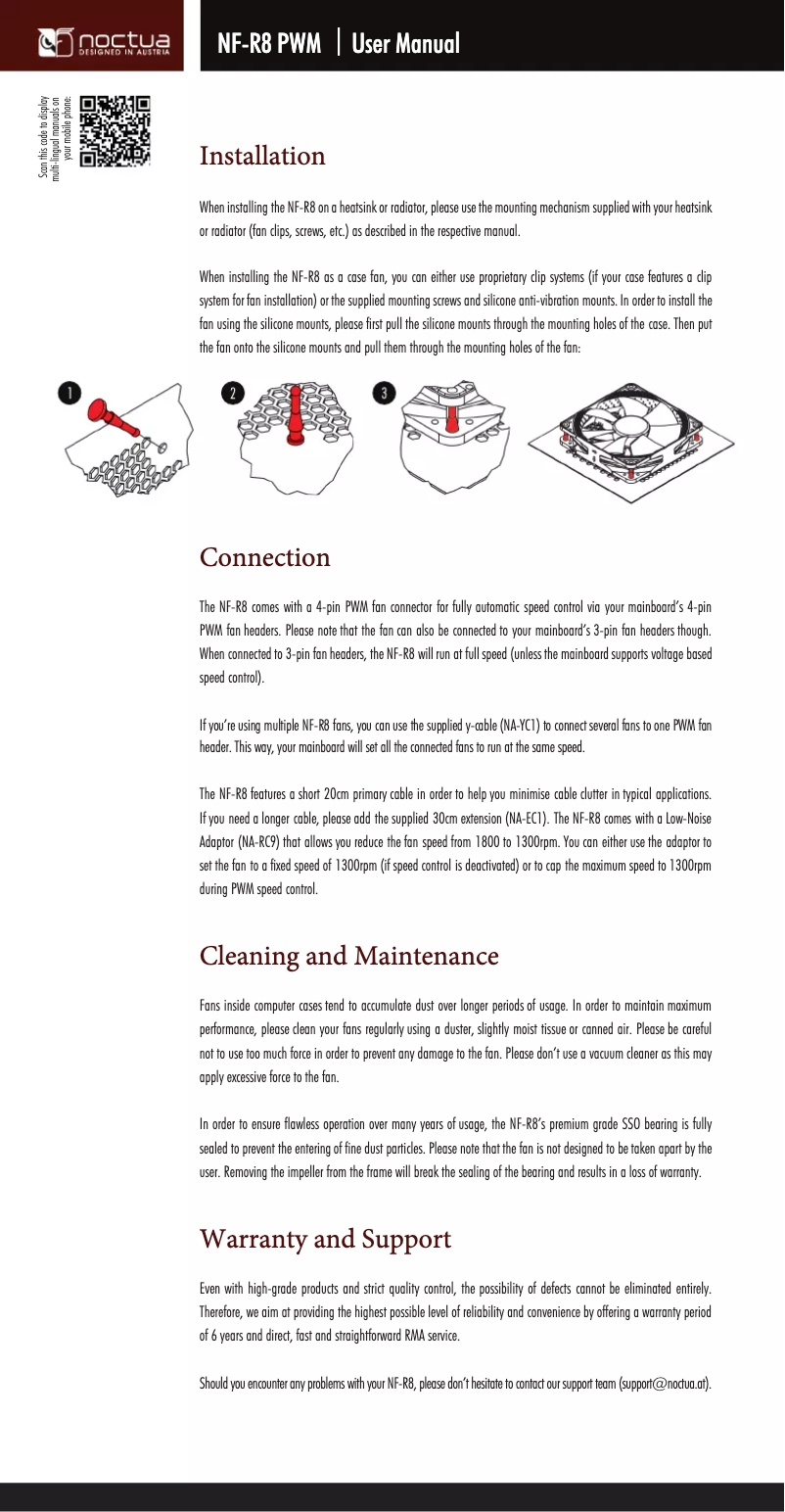 noctua
DESIGNED IN AUSTRIA

NF-R8 PWM | User Manual

Scan this code to display multi-lingual manuals on your mobile phone.

Installation

When installing the NF-R8 on a heatsink or radiator, please use the mounting mechanism supplied with your heatsink or radiator (fan clips, screws, etc.) as described in the respective manual.

When installing the NF-R8 as a case fan, you can either use proprietary clip systems (if your case features a clip system for fan installation) or the supplied mounting screws and silicone anti-vibration mounts. In order to install the fan using the silicone mounts, please first pull the silicone mounts through the mounting holes of the case. Then put the fan onto the silicone mounts and pull them through the mounting holes of the fan:

1

2

3

Connection

The NF-R8 comes with a 4-pin PWM fan connector for fully automatic speed control via your mainboard's 4-pin PWM fan headers. Please note that the fan can also be connected to your mainboard's 3-pin fan headers though. When connected to 3-pin fan headers, the NF-R8 will run at full speed (unless the mainboard supports voltage based speed control).

If you're using multiple NF-R8 fans, you can use the supplied y-cable (NA-YC1) to connect several fans to one PWM fan header. This way, your mainboard will set all the connected fans to run at the same speed.

The NF-R8 features a short 20cm primary cable in order to help you minimise cable clutter in typical applications. If you need a longer cable, please add the supplied 30cm extension (NA-EC1). The NF-R8 comes with a Low-Noise Adaptor (NA-RC9) that allows you reduce the fan speed from 1800 to 1300rpm. You can either use the adaptor to set the fan to a fixed speed of 1300rpm (if speed control is deactivated) or to cap the maximum speed to 1300rpm during PWM speed control.

Cleaning and Maintenance

Fans inside computer cases tend to accumulate dust over longer periods of usage. In order to maintain maximum performance, please clean your fans regularly using a duster, slightly moist tissue or canned air. Please be careful not to use too much force in order to prevent any damage to the fan. Please don't use a vacuum cleaner as this may apply excessive force to the fan.

In order to ensure flawless operation over many years of usage, the NF-R8's premium grade SSO bearing is fully sealed to prevent the entering of fine dust particles. Please note that the fan is not designed to be taken apart by the user. Removing the impeller from the frame will break the sealing of the bearing and results in a loss of warranty.

Warranty and Support

Even with high-grade products and strict quality control, the possibility of defects cannot be eliminated entirely. Therefore, we aim at providing the highest possible level of reliability and convenience by offering a warranty period of 6 years and direct, fast and straightforward RMA service.

Should you encounter any problems with your NF-R8, please don't hesitate to contact our support team (support@noctua.at).