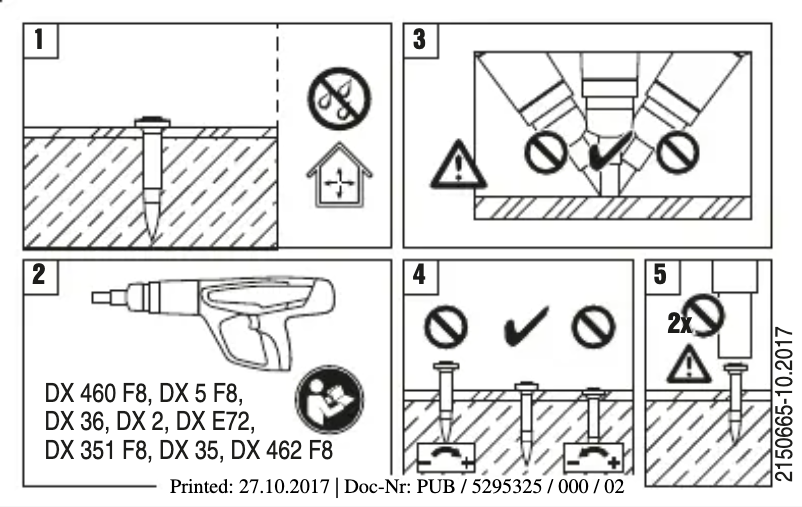 1

3

2

DX 460 F8, DX 5 F8,
DX 36, DX 2, DX E72,
DX 351 F8, DX 35, DX 462 F8

4

−    +

−    +

5

2x

2150665-10.2017

Printed: 27.10.2017 | Doc-Nr: PUB / 5295325 / 000 / 02