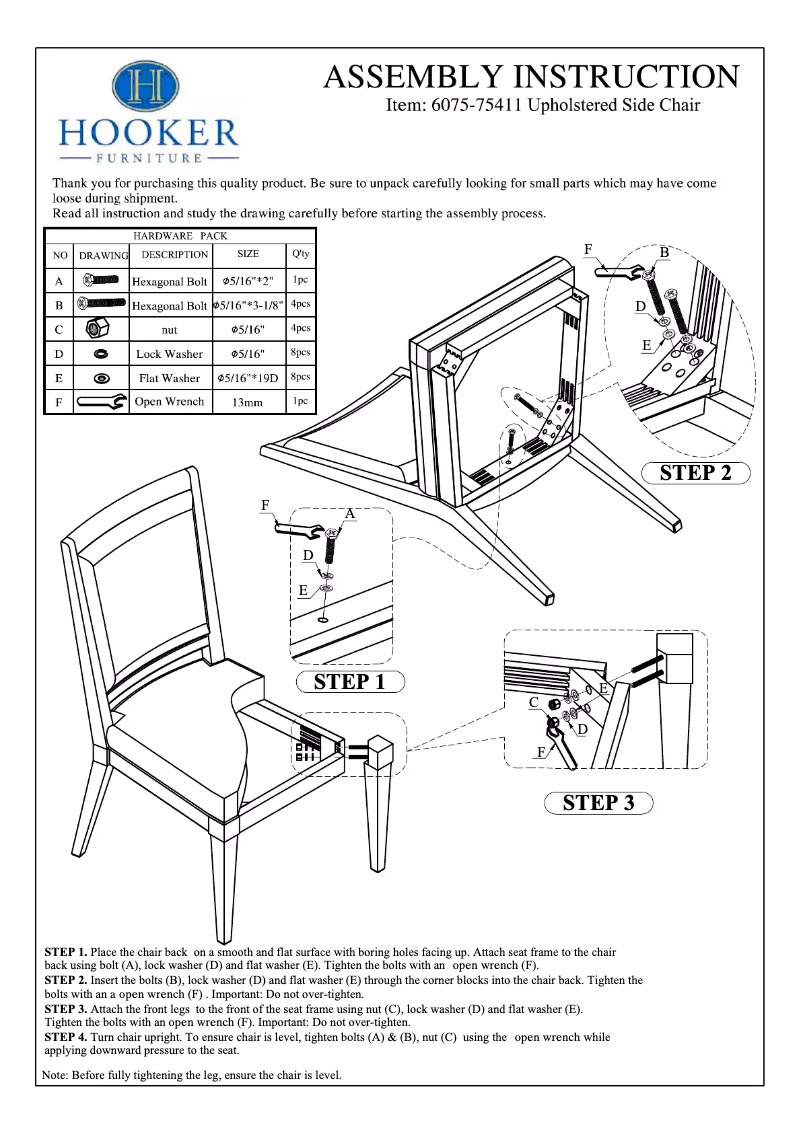 H

HOOKER
FURNITURE

ASSEMBLY INSTRUCTION
Item: 6075-75411 Upholstered Side Chair

Thank you for purchasing this quality product. Be sure to unpack carefully looking for small parts which may have come loose during shipment.
Read all instruction and study the drawing carefully before starting the assembly process.

HARDWARE PACK

| NO | DRAWING | DESCRIPTION | SIZE | Q'ty |
|---|---|---|---|---|
| A | | Hexagonal Bolt | ϕ5/16"*2" | 1pc |
| B | | Hexagonal Bolt | ϕ5/16"*3-1/8" | 4pcs |
| C | | nut | ϕ5/16" | 4pcs |
| D | | Lock Washer | ϕ5/16" | 8pcs |
| E | | Flat Washer | ϕ5/16"*19D | 8pcs |
| F | | Open Wrench | 13mm | 1pc |

F
B
D
E
STEP 2

F
A
D
E
STEP 1

E
C
D
F
STEP 3

STEP 1. Place the chair back on a smooth and flat surface with boring holes facing up. Attach seat frame to the chair back using bolt (A), lock washer (D) and flat washer (E). Tighten the bolts with an open wrench (F).
STEP 2. Insert the bolts (B), lock washer (D) and flat washer (E) through the corner blocks into the chair back. Tighten the bolts with an a open wrench (F) . Important: Do not over-tighten.
STEP 3. Attach the front legs to the front of the seat frame using nut (C), lock washer (D) and flat washer (E). Tighten the bolts with an open wrench (F). Important: Do not over-tighten.
STEP 4. Turn chair upright. To ensure chair is level, tighten bolts (A) & (B), nut (C) using the open wrench while applying downward pressure to the seat.

Note: Before fully tightening the leg, ensure the chair is level.