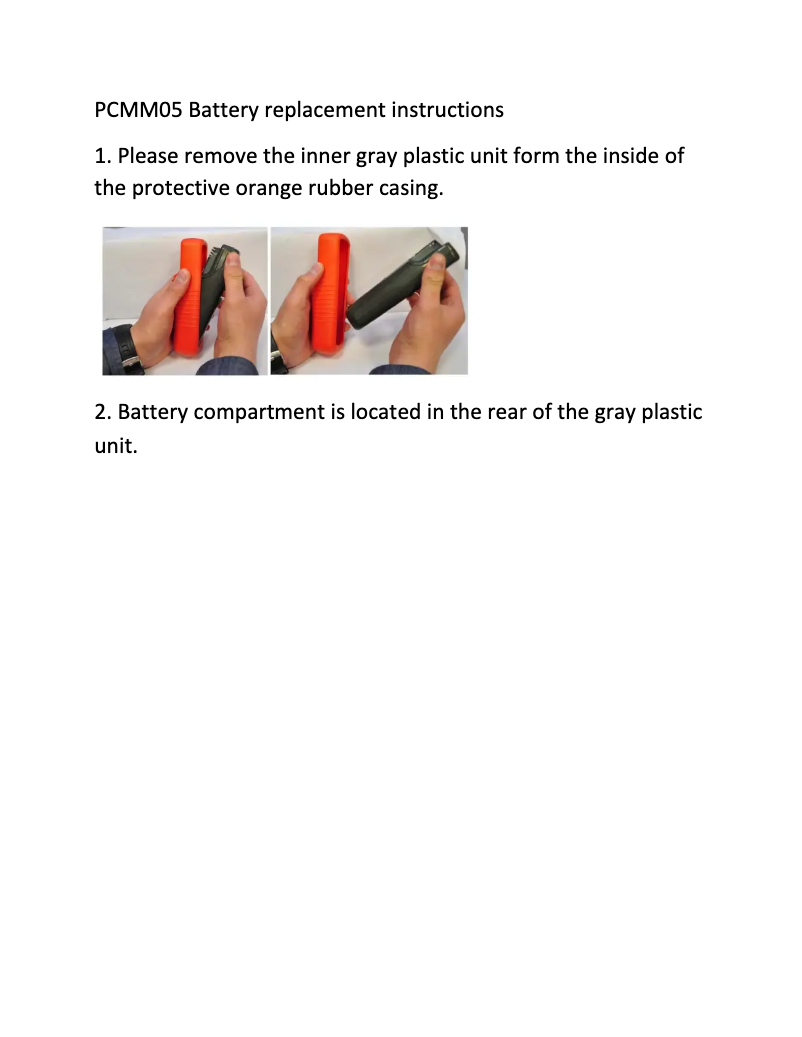 PCMM05 Battery replacement instructions

1. Please remove the inner gray plastic unit form the inside of the protective orange rubber casing.

2. Battery compartment is located in the rear of the gray plastic unit.