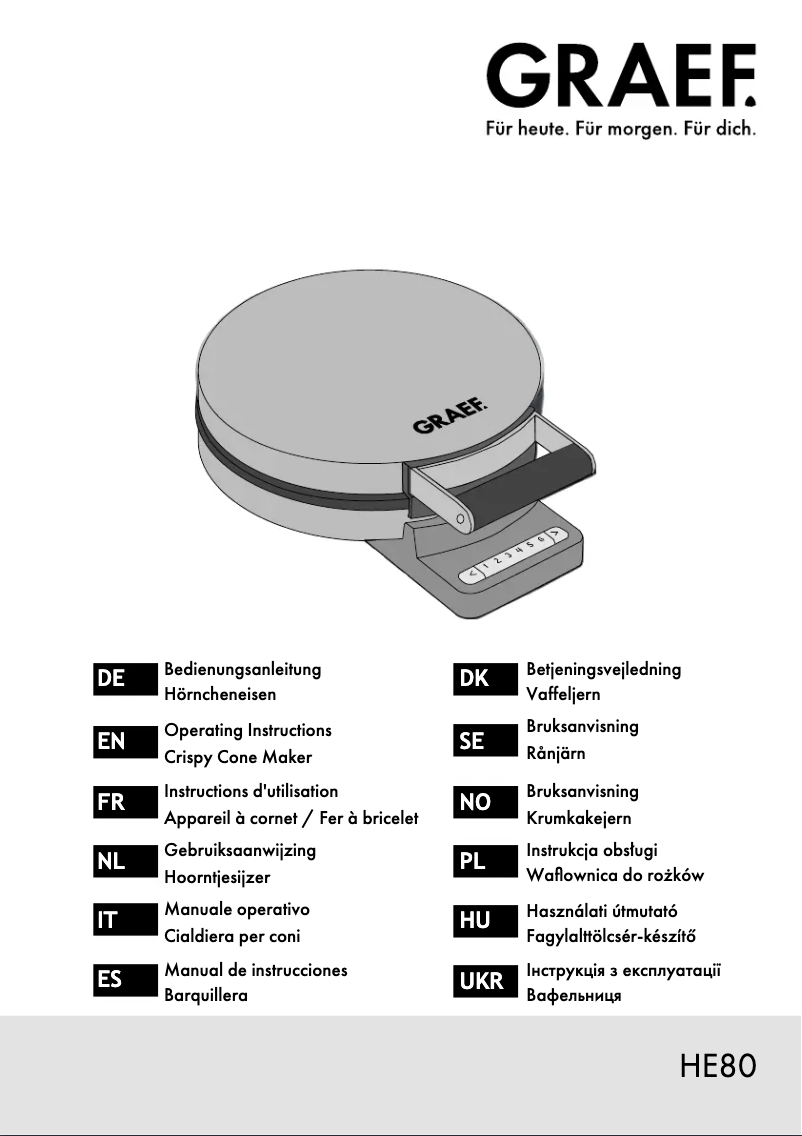 GRAEF.
Für heute. Für morgen. Für dich.

GRAEF.

< 1 2 3 4 5 6 >

DE Bedienungsanleitung
Hörncheneisen

EN Operating Instructions
Crispy Cone Maker

FR Instructions d'utilisation
Appareil à cornet / Fer à bricelet

NL Gebruiksaanwijzing
Hoorntjesijzer

IT Manuale operativo
Cialdiera per coni

ES Manual de instrucciones
Barquillera

DK Betjeningsvejledning
Vaffeljern

SE Bruksanvisning
Rånjärn

NO Bruksanvisning
Krumkakejern

PL Instrukcja obsługi
Waflownica do rożków

HU Használati útmutató
Fagylalttölcsér-készítő

UKR Інструкція з експлуатації
Вафельниця

HE80