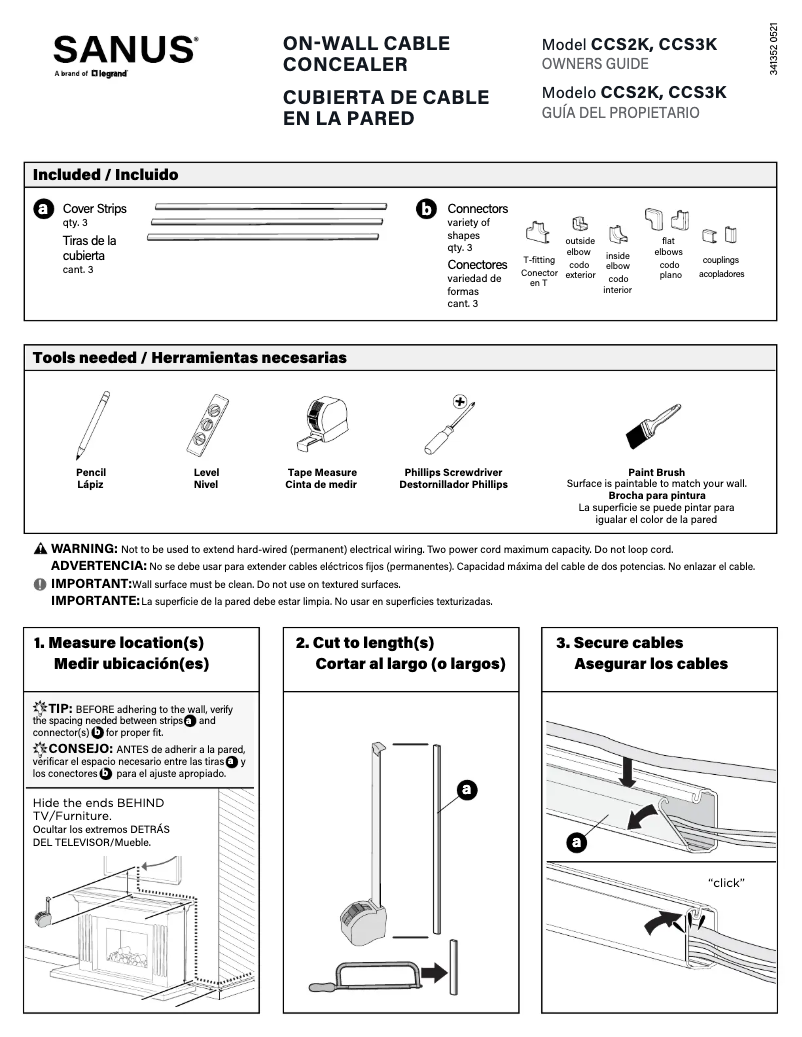 SANUS®
A brand of legrand

ON-WALL CABLE CONCEALER

CUBIERTA DE CABLE EN LA PARED

Model CCS2K, CCS3K
OWNERS GUIDE

Modelo CCS2K, CCS3K
GUÍA DEL PROPIETARIO

341352 0521

Included / Incluido

a Cover Strips
qty. 3

Tiras de la cubierta
cant. 3

b Connectors
variety of shapes
qty. 3

Conectores
variedad de formas
cant. 3

T-fitting
Conector en T

outside elbow
codo exterior

inside elbow
codo interior

flat elbows
codo plano

couplings
acopladores

Tools needed / Herramientas necesarias

Pencil
Lápiz

Level
Nivel

Tape Measure
Cinta de medir

Phillips Screwdriver
Destornillador Phillips

Paint Brush
Surface is paintable to match your wall.
Brocha para pintura
La superficie se puede pintar para igualar el color de la pared

WARNING: Not to be used to extend hard-wired (permanent) electrical wiring. Two power cord maximum capacity. Do not loop cord.
ADVERTENCIA: No se debe usar para extender cables eléctricos fijos (permanentes). Capacidad máxima del cable de dos potencias. No enlazar el cable.
IMPORTANT: Wall surface must be clean. Do not use on textured surfaces.
IMPORTANTE: La superficie de la pared debe estar limpia. No usar en superficies texturizadas.

1. Measure location(s)
Medir ubicación(es)

TIP: BEFORE adhering to the wall, verify the spacing needed between strips a and connector(s) b for proper fit.
CONSEJO: ANTES de adherir a la pared, verificar el espacio necesario entre las tiras a y los conectores b para el ajuste apropiado.

Hide the ends BEHIND TV/Furniture.
Ocultar los extremos DETRÁS DEL TELEVISOR/Mueble.

2. Cut to length(s)
Cortar al largo (o largos)

a

3. Secure cables
Asegurar los cables

a

"click"