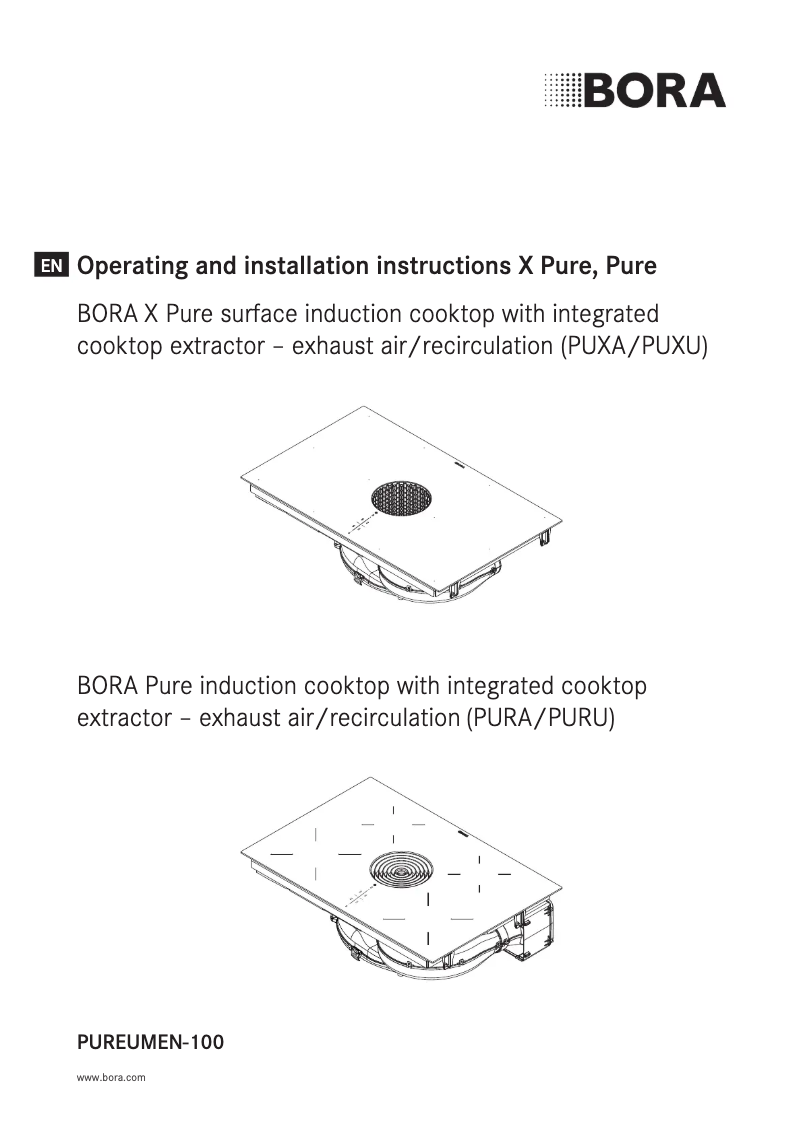 BORA

EN Operating and installation instructions X Pure, Pure

BORA X Pure surface induction cooktop with integrated cooktop extractor – exhaust air/recirculation (PUXA/PUXU)

BORA Pure induction cooktop with integrated cooktop extractor – exhaust air/recirculation (PURA/PURU)

PUREUMEN-100

www.bora.com