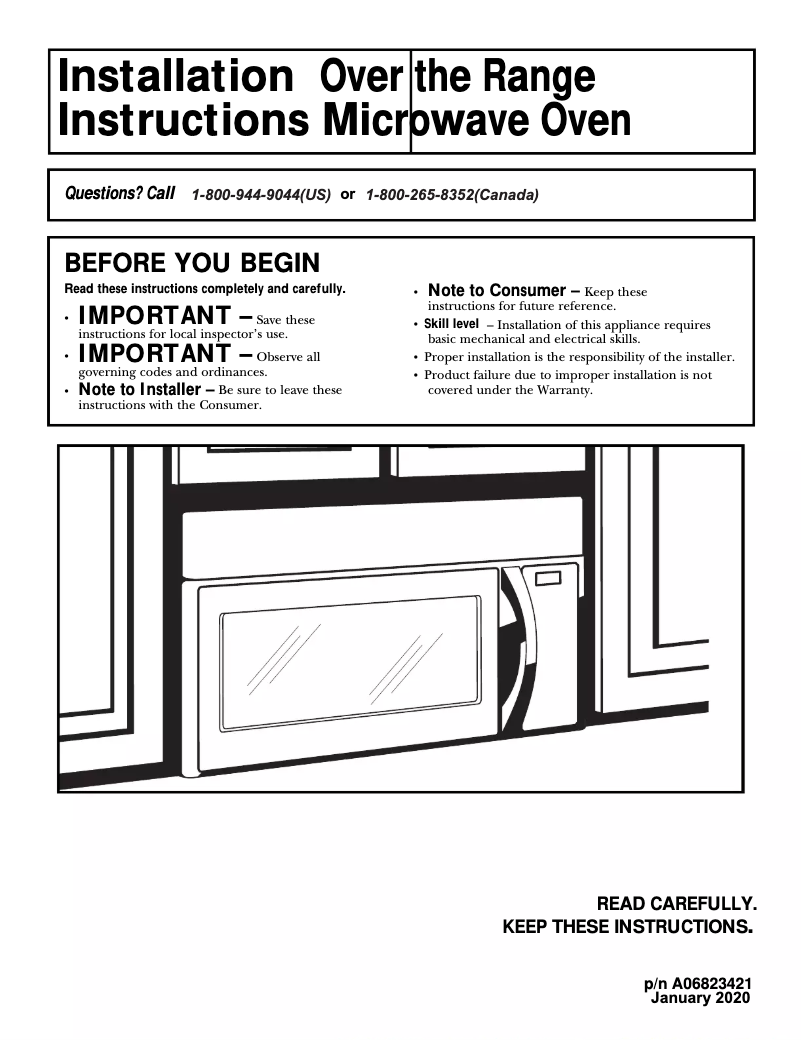 Installation Instructions

Over the Range Microwave Oven

Questions? Call 1-800-944-9044(US) or 1-800-265-8352(Canada)

BEFORE YOU BEGIN

Read these instructions completely and carefully.

• IMPORTANT – Save these instructions for local inspector's use.

• IMPORTANT – Observe all governing codes and ordinances.

• Note to Installer – Be sure to leave these instructions with the Consumer.

• Note to Consumer – Keep these instructions for future reference.

• Skill level – Installation of this appliance requires basic mechanical and electrical skills.

• Proper installation is the responsibility of the installer.

• Product failure due to improper installation is not covered under the Warranty.

READ CAREFULLY.
KEEP THESE INSTRUCTIONS.

p/n A06823421
January 2020