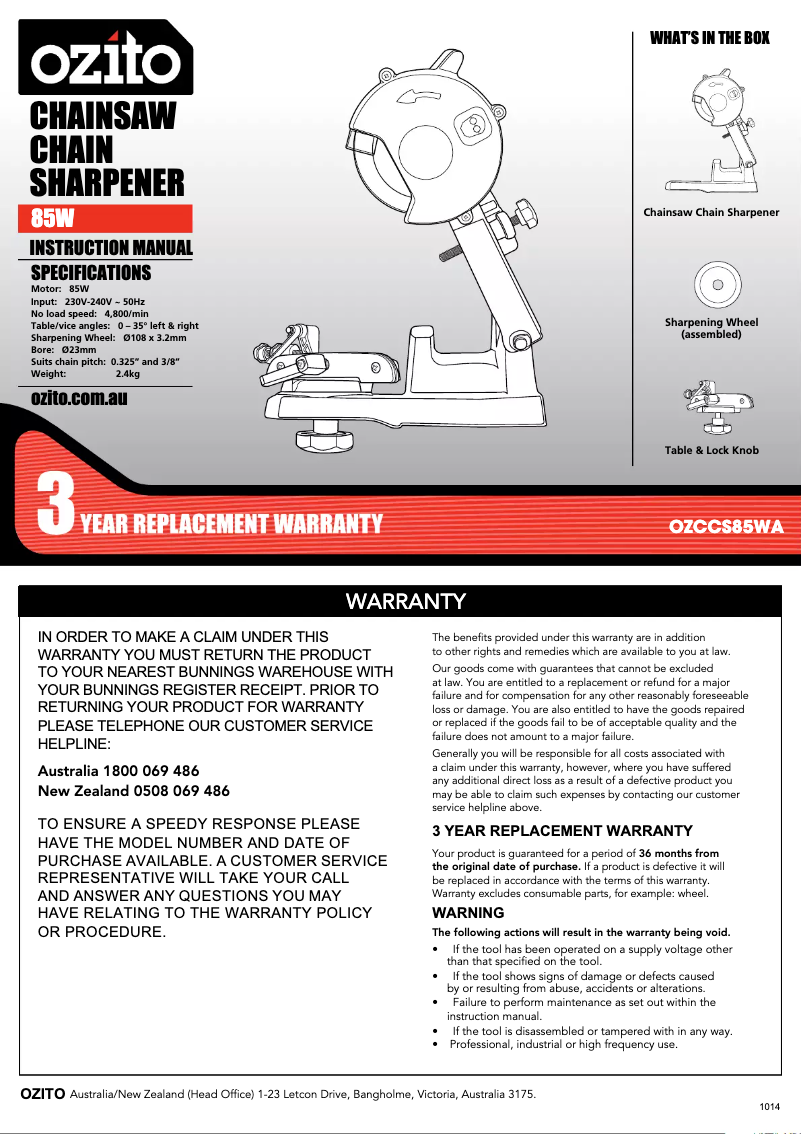 ozito

CHAINSAW CHAIN SHARPENER

85W

INSTRUCTION MANUAL

SPECIFICATIONS
Motor: 85W
Input: 230V-240V ~ 50Hz
No load speed: 4,800/min
Table/vice angles: 0 – 35° left & right
Sharpening Wheel: Ø108 x 3.2mm
Bore: Ø23mm
Suits chain pitch: 0.325" and 3/8"
Weight: 2.4kg

ozito.com.au

WHAT'S IN THE BOX

Chainsaw Chain Sharpener

Sharpening Wheel (assembled)

Table & Lock Knob

3 YEAR REPLACEMENT WARRANTY

OZCCS85WA

WARRANTY

IN ORDER TO MAKE A CLAIM UNDER THIS WARRANTY YOU MUST RETURN THE PRODUCT TO YOUR NEAREST BUNNINGS WAREHOUSE WITH YOUR BUNNINGS REGISTER RECEIPT. PRIOR TO RETURNING YOUR PRODUCT FOR WARRANTY PLEASE TELEPHONE OUR CUSTOMER SERVICE HELPLINE:

Australia 1800 069 486
New Zealand 0508 069 486

TO ENSURE A SPEEDY RESPONSE PLEASE HAVE THE MODEL NUMBER AND DATE OF PURCHASE AVAILABLE. A CUSTOMER SERVICE REPRESENTATIVE WILL TAKE YOUR CALL AND ANSWER ANY QUESTIONS YOU MAY HAVE RELATING TO THE WARRANTY POLICY OR PROCEDURE.

The benefits provided under this warranty are in addition to other rights and remedies which are available to you at law.

Our goods come with guarantees that cannot be excluded at law. You are entitled to a replacement or refund for a major failure and for compensation for any other reasonably foreseeable loss or damage. You are also entitled to have the goods repaired or replaced if the goods fail to be of acceptable quality and the failure does not amount to a major failure.

Generally you will be responsible for all costs associated with a claim under this warranty, however, where you have suffered any additional direct loss as a result of a defective product you may be able to claim such expenses by contacting our customer service helpline above.

3 YEAR REPLACEMENT WARRANTY

Your product is guaranteed for a period of 36 months from the original date of purchase. If a product is defective it will be replaced in accordance with the terms of this warranty. Warranty excludes consumable parts, for example: wheel.

WARNING

The following actions will result in the warranty being void.

• If the tool has been operated on a supply voltage other than that specified on the tool.
• If the tool shows signs of damage or defects caused by or resulting from abuse, accidents or alterations.
• Failure to perform maintenance as set out within the instruction manual.
• If the tool is disassembled or tampered with in any way.
• Professional, industrial or high frequency use.

OZITO Australia/New Zealand (Head Office) 1-23 Letcon Drive, Bangholme, Victoria, Australia 3175.

1014