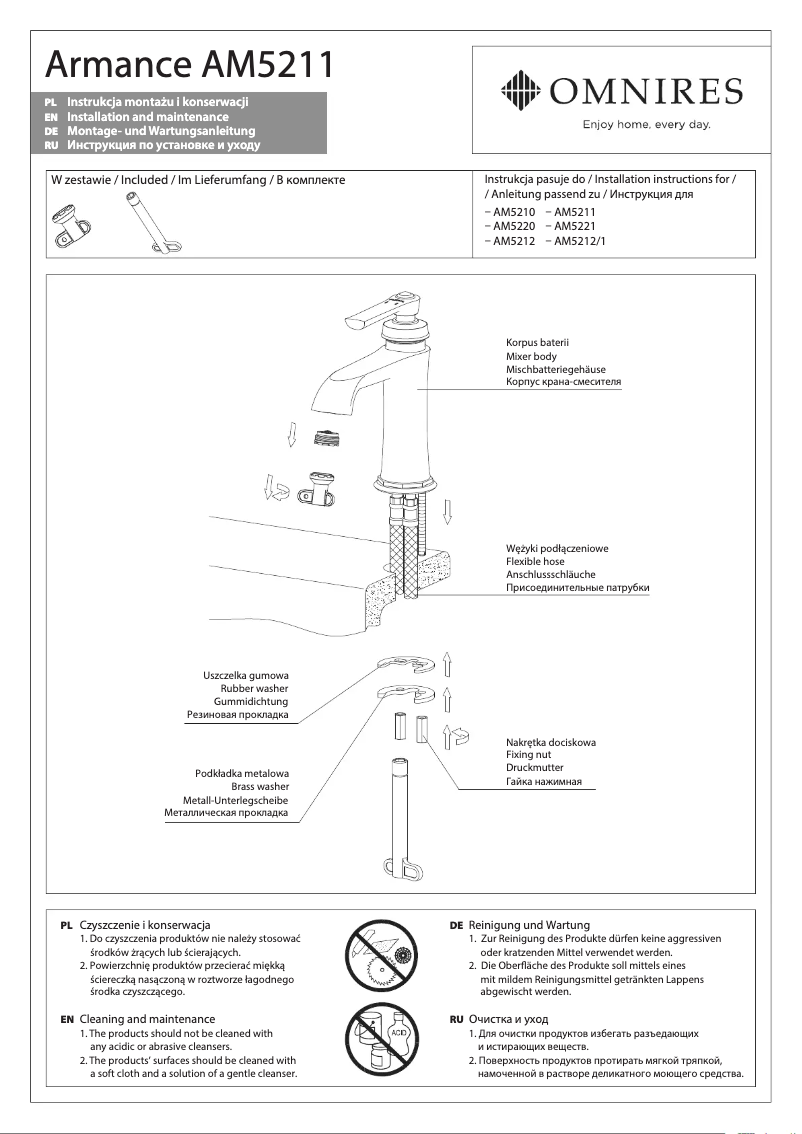 Armance AM5211

PL Instrukcja montażu i konserwacji
EN Installation and maintenance
DE Montage- und Wartungsanleitung
RU Инструкция по установке и уходу

OMNIRES
Enjoy home, every day.

W zestawie / Included / Im Lieferumfang / В комплекте

Instrukcja pasuje do / Installation instructions for / / Anleitung passend zu / Инструкция для
– AM5210 – AM5211
– AM5220 – AM5221
– AM5212 – AM5212/1

Korpus baterii
Mixer body
Mischbatteriegehäuse
Корпус крана-смесителя

Wężyki podłączeniowe
Flexible hose
Anschlussschläuche
Присоединительные патрубки

Uszczelka gumowa
Rubber washer
Gummidichtung
Резиновая прокладка

Nakrętka dociskowa
Fixing nut
Druckmutter
Гайка нажимная

Podkładka metalowa
Brass washer
Metall-Unterlegscheibe
Металлическая прокладка

PL Czyszczenie i konserwacja
1. Do czyszczenia produktów nie należy stosować środków żrących lub ścierających.
2. Powierzchnię produktów przecierać miękką ściereczką nasączoną w roztworze łagodnego środka czyszczącego.

EN Cleaning and maintenance
1. The products should not be cleaned with any acidic or abrasive cleansers.
2. The products' surfaces should be cleaned with a soft cloth and a solution of a gentle cleanser.

ACID

DE Reinigung und Wartung
1. Zur Reinigung des Produkte dürfen keine aggressiven oder kratzenden Mittel verwendet werden.
2. Die Oberfläche des Produkte soll mittels eines mit mildem Reinigungsmittel getränkten Lappens abgewischt werden.

RU Очистка и уход
1. Для очистки продуктов избегать разъедающих и истирающих веществ.
2. Поверхность продуктов протирать мягкой тряпкой, намоченной в растворе деликатного моющего средства.