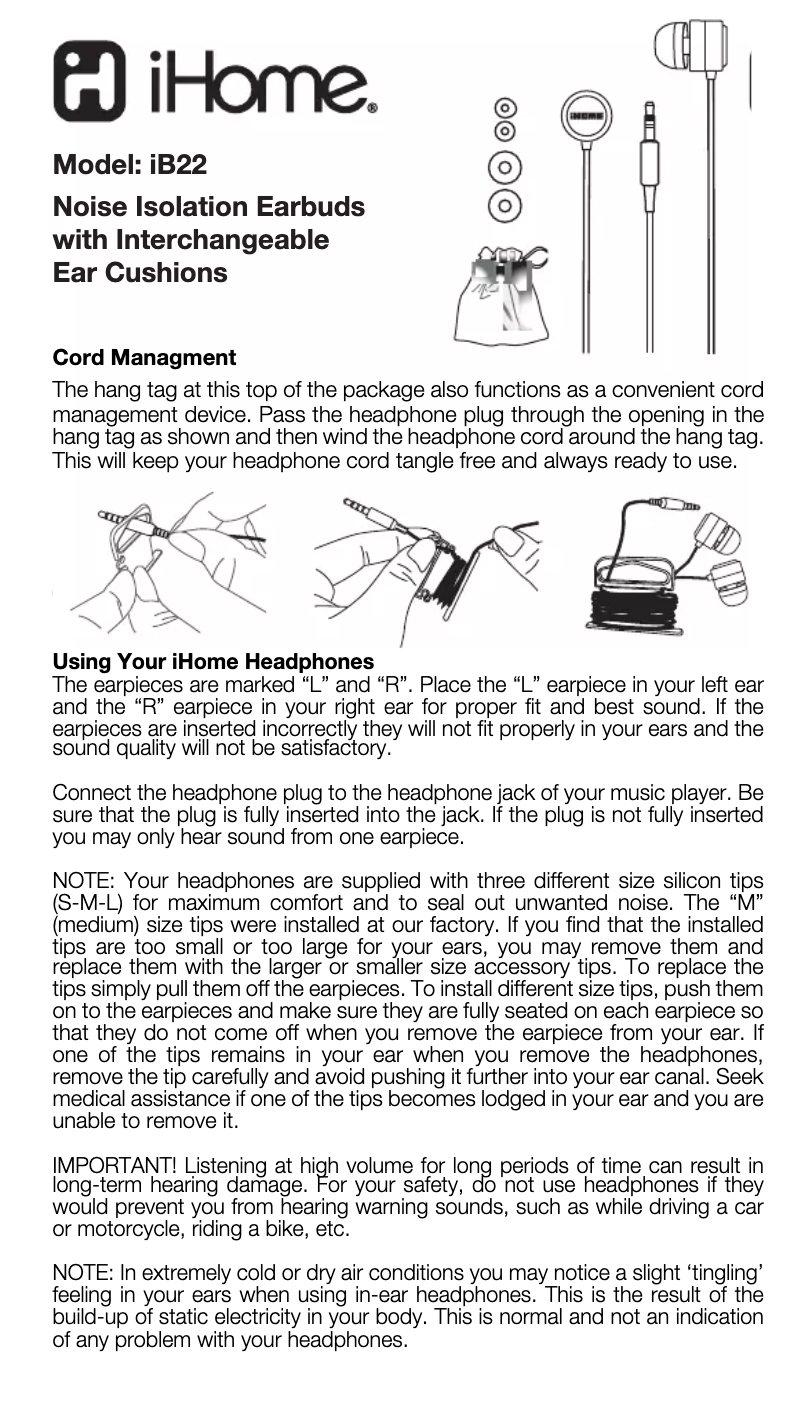 iHome®

Model: iB22

Noise Isolation Earbuds with Interchangeable Ear Cushions

iHOME

Cord Managment

The hang tag at this top of the package also functions as a convenient cord management device. Pass the headphone plug through the opening in the hang tag as shown and then wind the headphone cord around the hang tag. This will keep your headphone cord tangle free and always ready to use.

Using Your iHome Headphones
The earpieces are marked “L” and “R”. Place the “L” earpiece in your left ear and the “R” earpiece in your right ear for proper fit and best sound. If the earpieces are inserted incorrectly they will not fit properly in your ears and the sound quality will not be satisfactory.

Connect the headphone plug to the headphone jack of your music player. Be sure that the plug is fully inserted into the jack. If the plug is not fully inserted you may only hear sound from one earpiece.

NOTE: Your headphones are supplied with three different size silicon tips (S-M-L) for maximum comfort and to seal out unwanted noise. The “M” (medium) size tips were installed at our factory. If you find that the installed tips are too small or too large for your ears, you may remove them and replace them with the larger or smaller size accessory tips. To replace the tips simply pull them off the earpieces. To install different size tips, push them on to the earpieces and make sure they are fully seated on each earpiece so that they do not come off when you remove the earpiece from your ear. If one of the tips remains in your ear when you remove the headphones, remove the tip carefully and avoid pushing it further into your ear canal. Seek medical assistance if one of the tips becomes lodged in your ear and you are unable to remove it.

IMPORTANT! Listening at high volume for long periods of time can result in long-term hearing damage. For your safety, do not use headphones if they would prevent you from hearing warning sounds, such as while driving a car or motorcycle, riding a bike, etc.

NOTE: In extremely cold or dry air conditions you may notice a slight ‘tingling’ feeling in your ears when using in-ear headphones. This is the result of the build-up of static electricity in your body. This is normal and not an indication of any problem with your headphones.