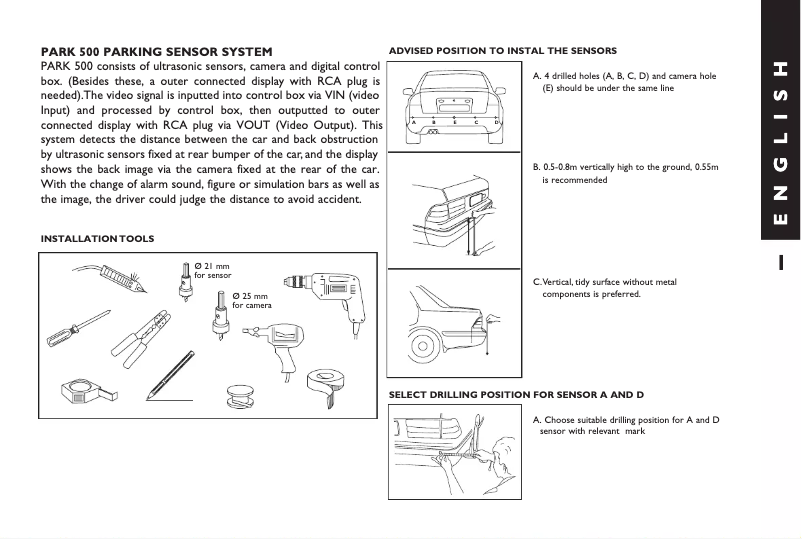 PARK 500 PARKING SENSOR SYSTEM

PARK 500 consists of ultrasonic sensors, camera and digital control box. (Besides these, a outer connected display with RCA plug is needed).The video signal is inputted into control box via VIN (video Input) and processed by control box, then outputted to outer connected display with RCA plug via VOUT (Video Output). This system detects the distance between the car and back obstruction by ultrasonic sensors fixed at rear bumper of the car, and the display shows the back image via the camera fixed at the rear of the car. With the change of alarm sound, figure or simulation bars as well as the image, the driver could judge the distance to avoid accident.

INSTALLATION TOOLS

Ø 21 mm for sensor

Ø 25 mm for camera

ADVISED POSITION TO INSTAL THE SENSORS

A B E C D

A. 4 drilled holes (A, B, C, D) and camera hole (E) should be under the same line

B. 0.5-0.8m vertically high to the ground, 0.55m is recommended

C. Vertical, tidy surface without metal components is preferred.

SELECT DRILLING POSITION FOR SENSOR A AND D

A. Choose suitable drilling position for A and D sensor with relevant mark

ENGLISH

I