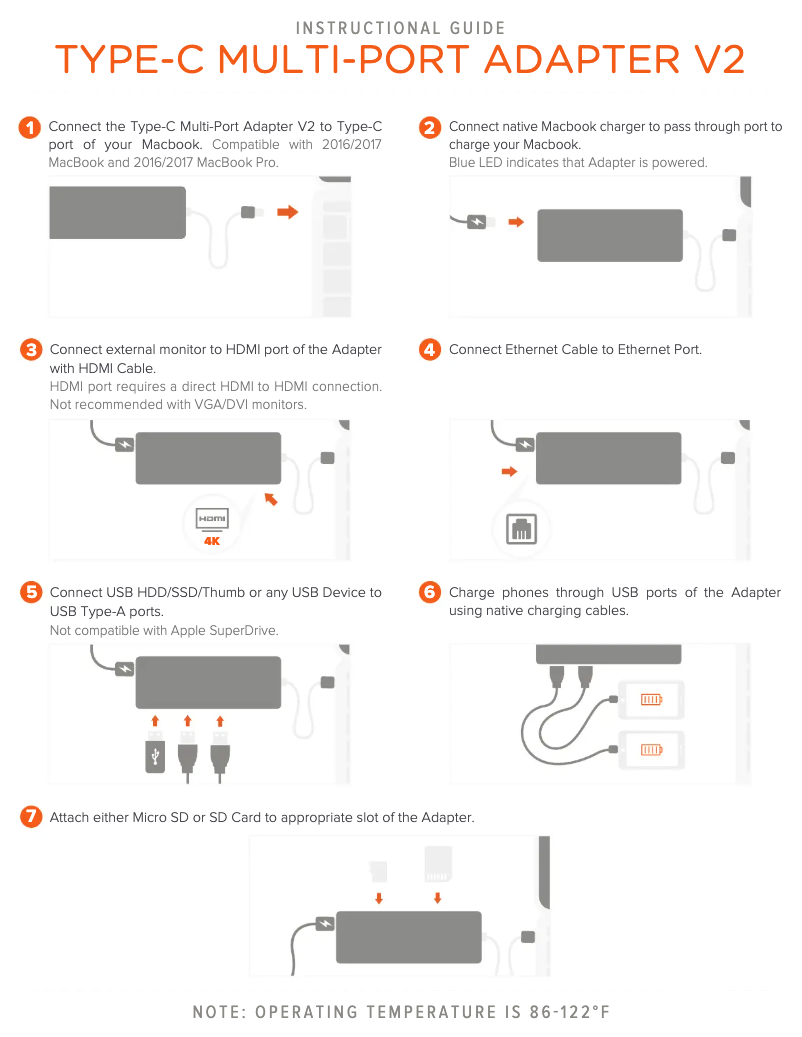 INSTRUCTIONAL GUIDE
TYPE-C MULTI-PORT ADAPTER V2

1 Connect the Type-C Multi-Port Adapter V2 to Type-C port of your Macbook. Compatible with 2016/2017 MacBook and 2016/2017 MacBook Pro.

2 Connect native Macbook charger to pass through port to charge your Macbook.
Blue LED indicates that Adapter is powered.

3 Connect external monitor to HDMI port of the Adapter with HDMI Cable.
HDMI port requires a direct HDMI to HDMI connection. Not recommended with VGA/DVI monitors.

HDMI
4K

4 Connect Ethernet Cable to Ethernet Port.

5 Connect USB HDD/SSD/Thumb or any USB Device to USB Type-A ports.
Not compatible with Apple SuperDrive.

6 Charge phones through USB ports of the Adapter using native charging cables.

7 Attach either Micro SD or SD Card to appropriate slot of the Adapter.

NOTE: OPERATING TEMPERATURE IS 86-122°F