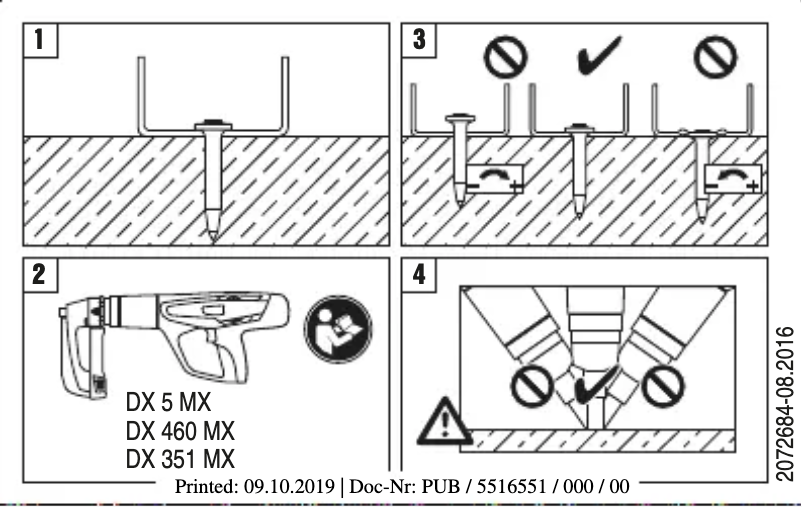 1

3

2

DX 5 MX
DX 460 MX
DX 351 MX

4

2072684-08.2016

Printed: 09.10.2019 | Doc-Nr: PUB / 5516551 / 000 / 00