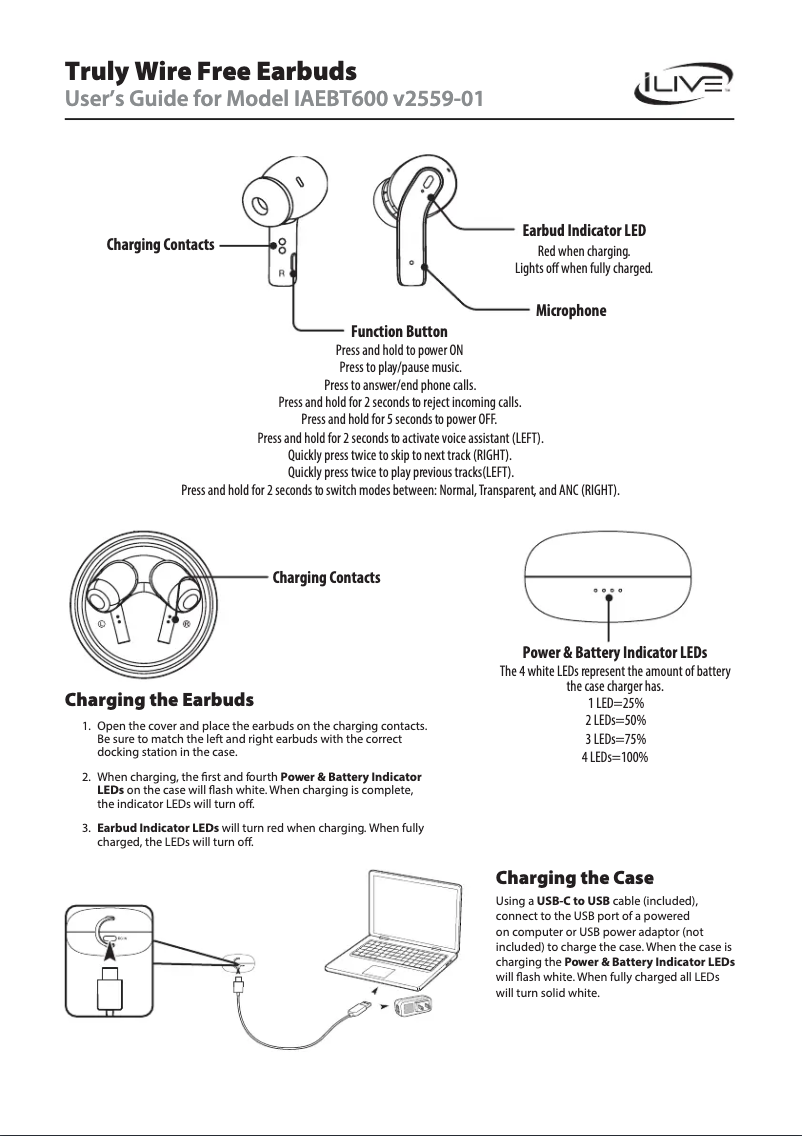 Truly Wire Free Earbuds
User's Guide for Model IAEBT600 v2559-01

iLIVE

Charging Contacts

R

Earbud Indicator LED
Red when charging.
Lights off when fully charged.

Microphone

Function Button
Press and hold to power ON
Press to play/pause music.
Press to answer/end phone calls.
Press and hold for 2 seconds to reject incoming calls.
Press and hold for 5 seconds to power OFF.
Press and hold for 2 seconds to activate voice assistant (LEFT).
Quickly press twice to skip to next track (RIGHT).
Quickly press twice to play previous tracks(LEFT).
Press and hold for 2 seconds to switch modes between: Normal, Transparent, and ANC (RIGHT).

Charging Contacts

L R

Power & Battery Indicator LEDs
The 4 white LEDs represent the amount of battery the case charger has.
1 LED=25%
2 LEDs=50%
3 LEDs=75%
4 LEDs=100%

Charging the Earbuds

1. Open the cover and place the earbuds on the charging contacts. Be sure to match the left and right earbuds with the correct docking station in the case.

2. When charging, the first and fourth Power & Battery Indicator LEDs on the case will flash white. When charging is complete, the indicator LEDs will turn off.

3. Earbud Indicator LEDs will turn red when charging. When fully charged, the LEDs will turn off.

Charging the Case
Using a USB-C to USB cable (included), connect to the USB port of a powered on computer or USB power adaptor (not included) to charge the case. When the case is charging the Power & Battery Indicator LEDs will flash white. When fully charged all LEDs will turn solid white.