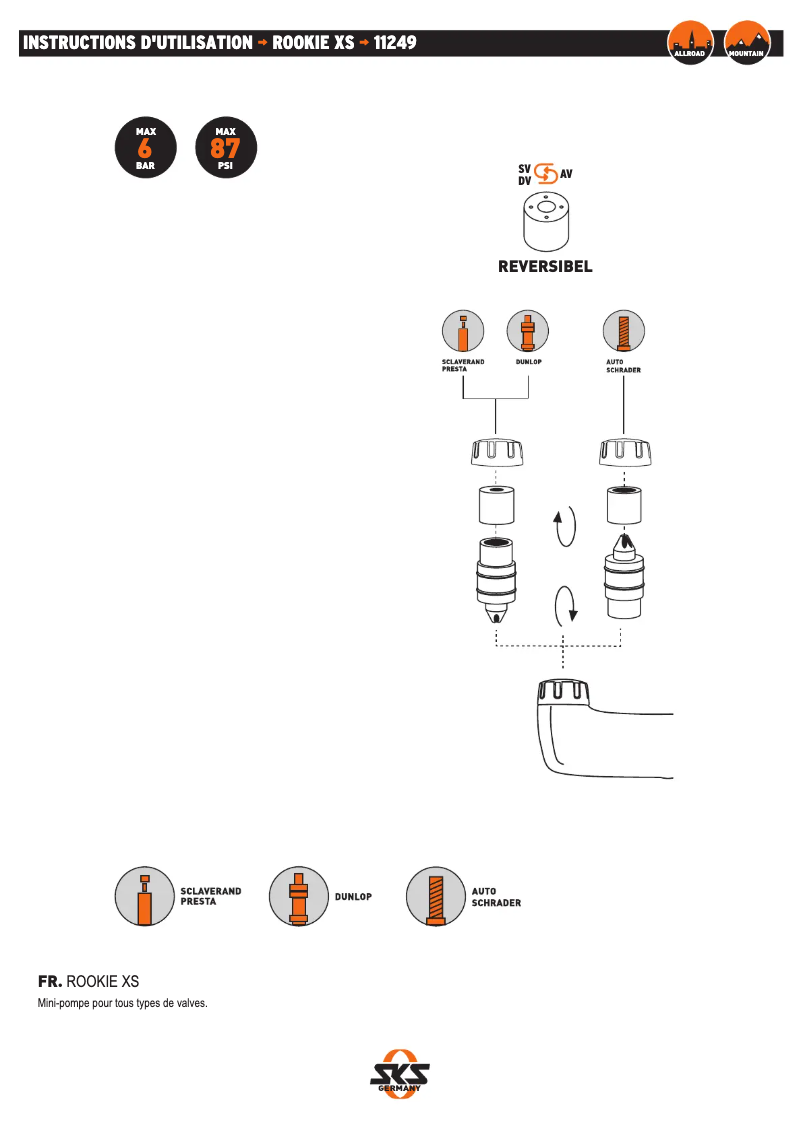 INSTRUCTIONS D'UTILISATION → ROOKIE XS → 11249

ALLROAD MOUNTAIN

MAX 6 BAR

MAX 87 PSI

SV DV AV

REVERSIBEL

SCLAVERAND PRESTA

DUNLOP

AUTO SCHRADER

SCLAVERAND PRESTA

DUNLOP

AUTO SCHRADER

FR. ROOKIE XS

Mini-pompe pour tous types de valves.

SKS GERMANY