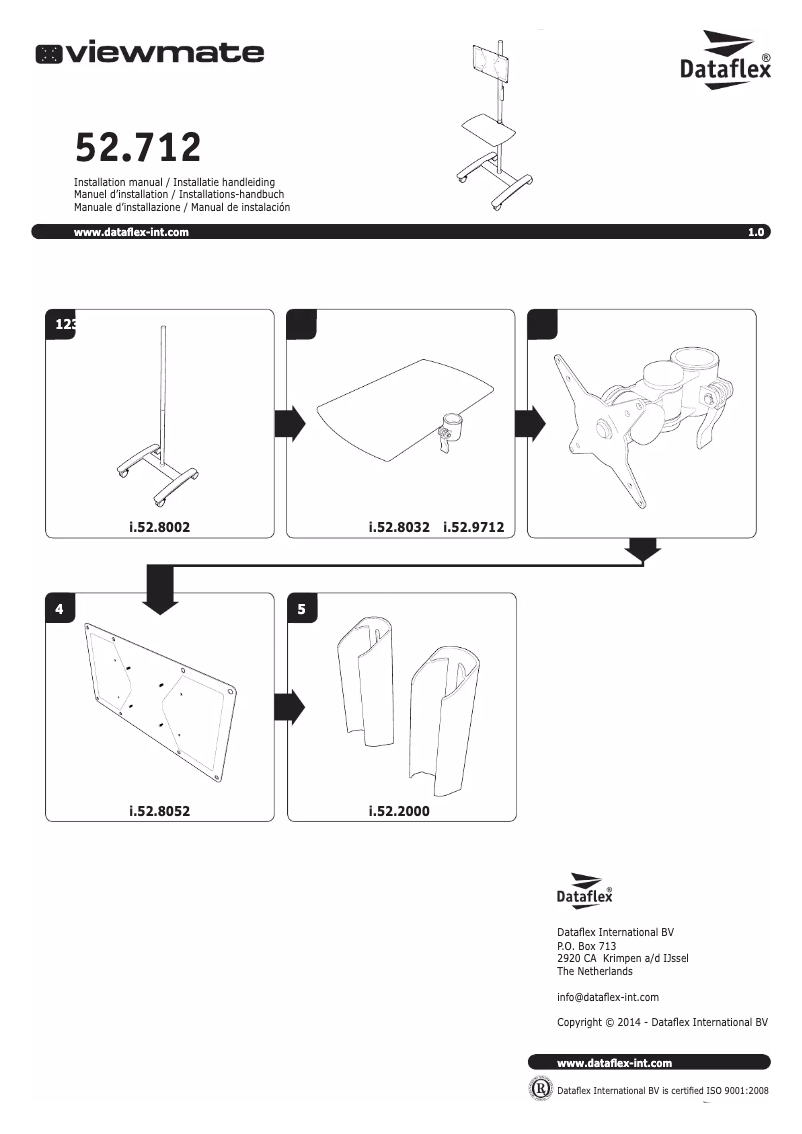 viewmate

Dataflex®

52.712

Installation manual / Installatie handleiding
Manuel d'installation / Installations-handbuch
Manuale d'installazione / Manual de instalación

www.dataflex-int.com

1.0

123

i.52.8002

i.52.8032 i.52.9712

4

i.52.8052

5

i.52.2000

Dataflex®

Dataflex International BV
P.O. Box 713
2920 CA Krimpen a/d IJssel
The Netherlands

info@dataflex-int.com

Copyright © 2014 - Dataflex International BV

www.dataflex-int.com

Dataflex International BV is certified ISO 9001:2008