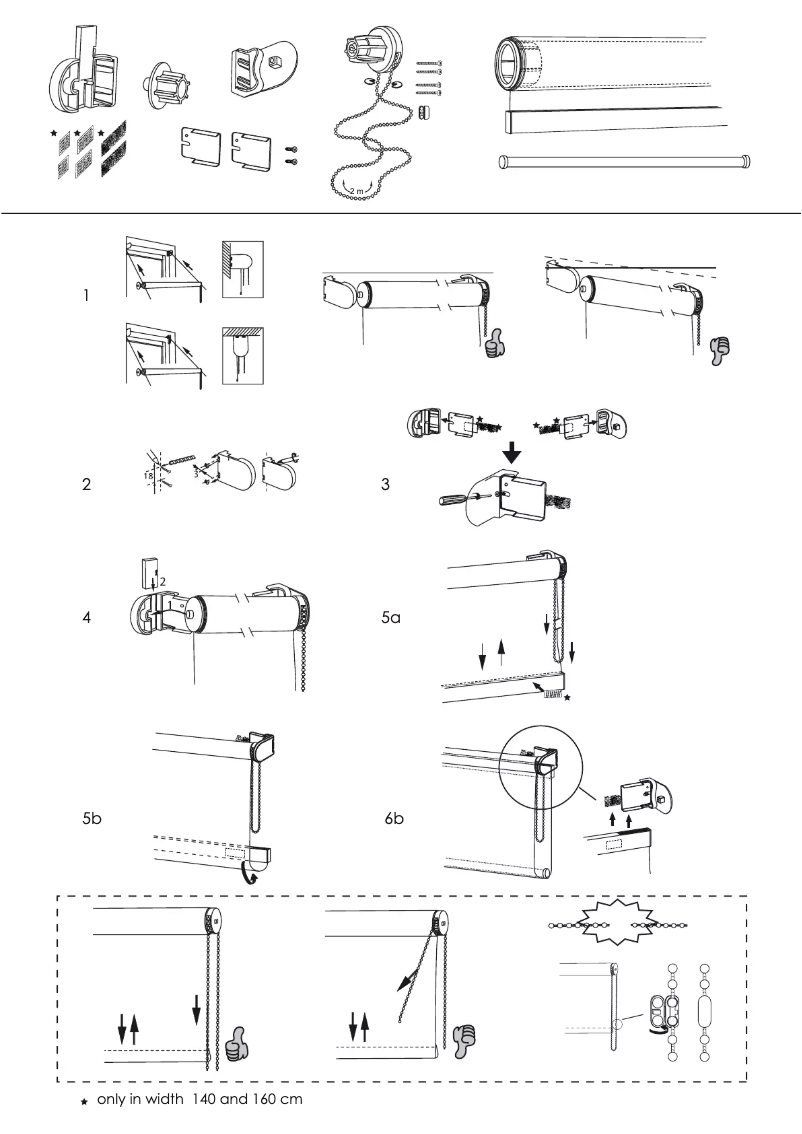 2 m

1

2

18

3

3

4

2

5a

5b

6b

★ only in width 140 and 160 cm