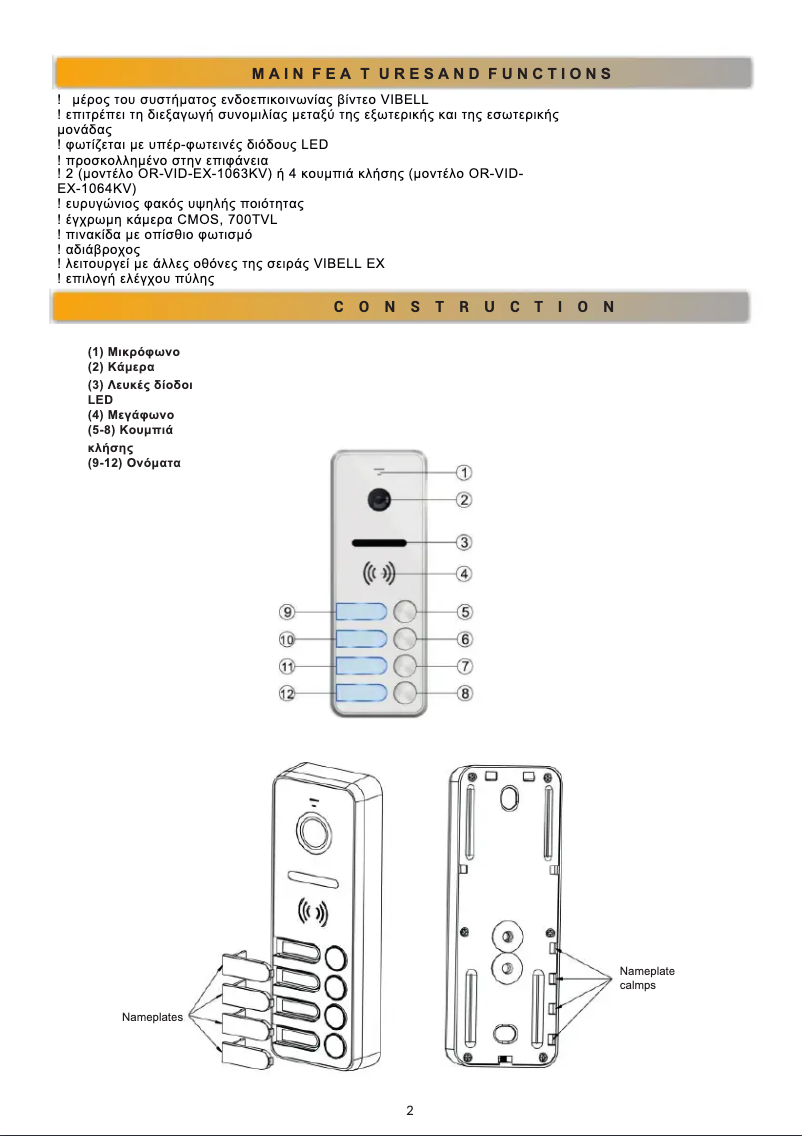 MAIN FEA T URESAND FUNCTIONS

! μέρος του συστήματος ενδοεπικοινωνίας βίντεο VIBELL
! επιτρέπει τη διεξαγωγή συνομιλίας μεταξύ της εξωτερικής και της εσωτερικής μονάδας
! φωτίζεται με υπέρ-φωτεινές διόδους LED
! προσκολλημένο στην επιφάνεια
! 2 (μοντέλο OR-VID-EX-1063KV) ή 4 κουμπιά κλήσης (μοντέλο OR-VID-EX-1064KV)
! ευρυγώνιος φακός υψηλής ποιότητας
! έγχρωμη κάμερα CMOS, 700TVL
! πινακίδα με οπίσθιο φωτισμό
! αδιάβροχος
! λειτουργεί με άλλες οθόνες της σειράς VIBELL EX
! επιλογή ελέγχου πύλης

CONSTRUCTION

(1) Μικρόφωνο
(2) Κάμερα
(3) Λευκές δίοδοι LED
(4) Μεγάφωνο
(5-8) Κουμπιά κλήσης
(9-12) Ονόματα

1
2
3
4
9
5
10
6
11
7
12
8

Nameplates

Nameplate calmps

2