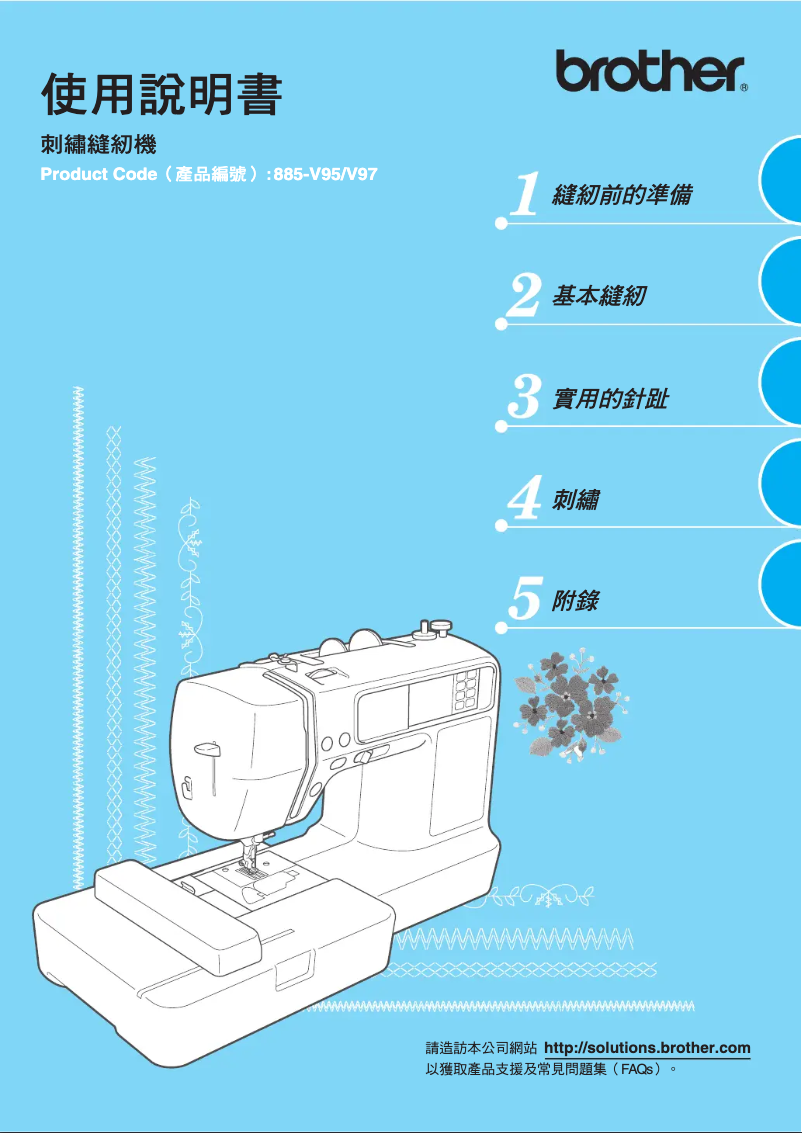 使用說明書

刺繡縫紉機

Product Code（產品編號）: 885-V95/V97

brother®

1 縫紉前的準備

2 基本縫紉

3 實用的針趾

4 刺繡

5 附錄

請造訪本公司網站 http://solutions.brother.com 以獲取產品支援及常見問題集（FAQs）。