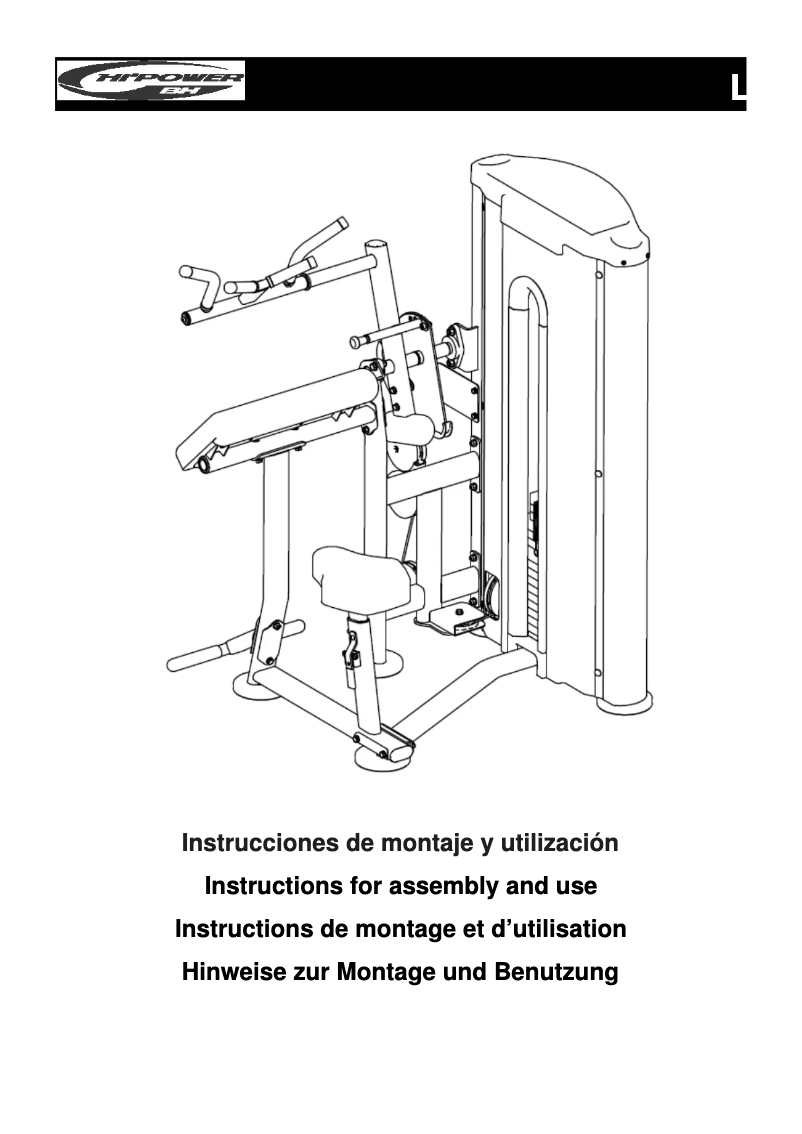 HI'POWER BH

L

Instrucciones de montaje y utilización
Instructions for assembly and use
Instructions de montage et d'utilisation
Hinweise zur Montage und Benutzung