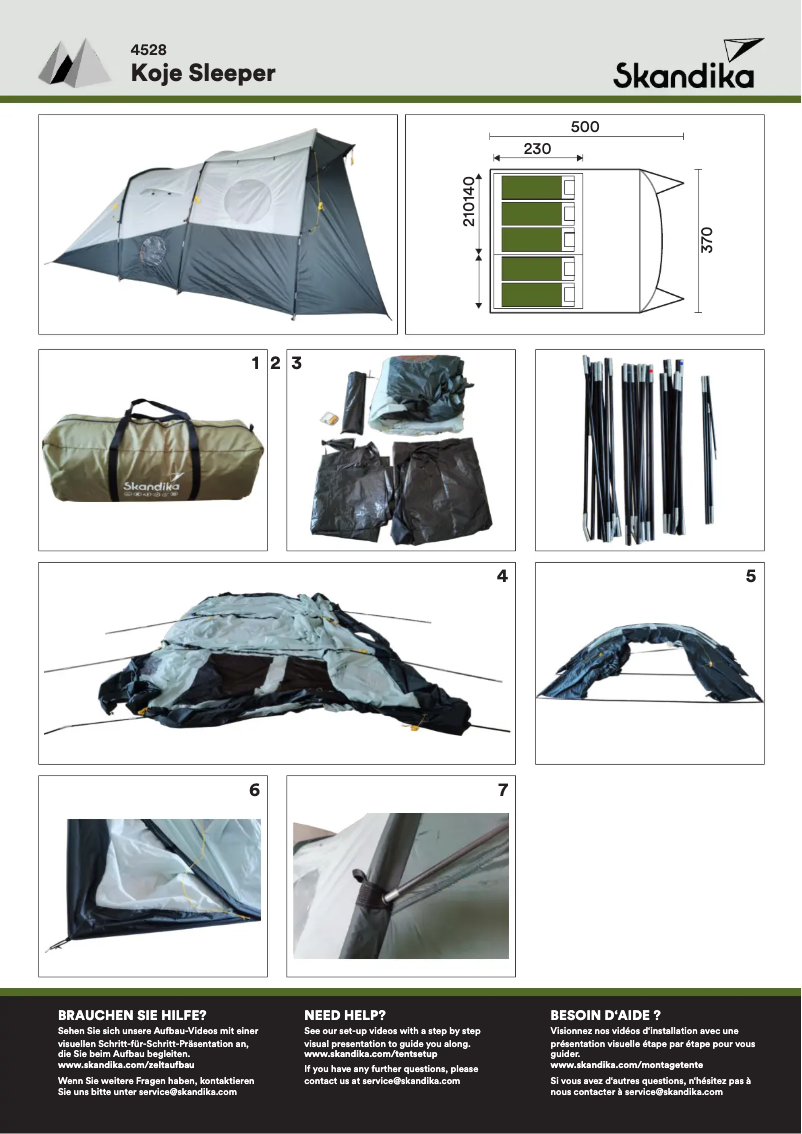 4528
Koje Sleeper

Skandika

500
230
210
140
370

1 2 3

Skandika

4

5

6

7

BRAUCHEN SIE HILFE?
Sehen Sie sich unsere Aufbau-Videos mit einer visuellen Schritt-für-Schritt-Präsentation an, die Sie beim Aufbau begleiten.
www.skandika.com/zeltaufbau

Wenn Sie weitere Fragen haben, kontaktieren Sie uns bitte unter service@skandika.com

NEED HELP?
See our set-up videos with a step by step visual presentation to guide you along.
www.skandika.com/tentsetup

If you have any further questions, please contact us at service@skandika.com

BESOIN D'AIDE ?
Visionnez nos vidéos d'installation avec une présentation visuelle étape par étape pour vous guider.
www.skandika.com/montagetente

Si vous avez d'autres questions, n'hésitez pas à nous contacter à service@skandika.com