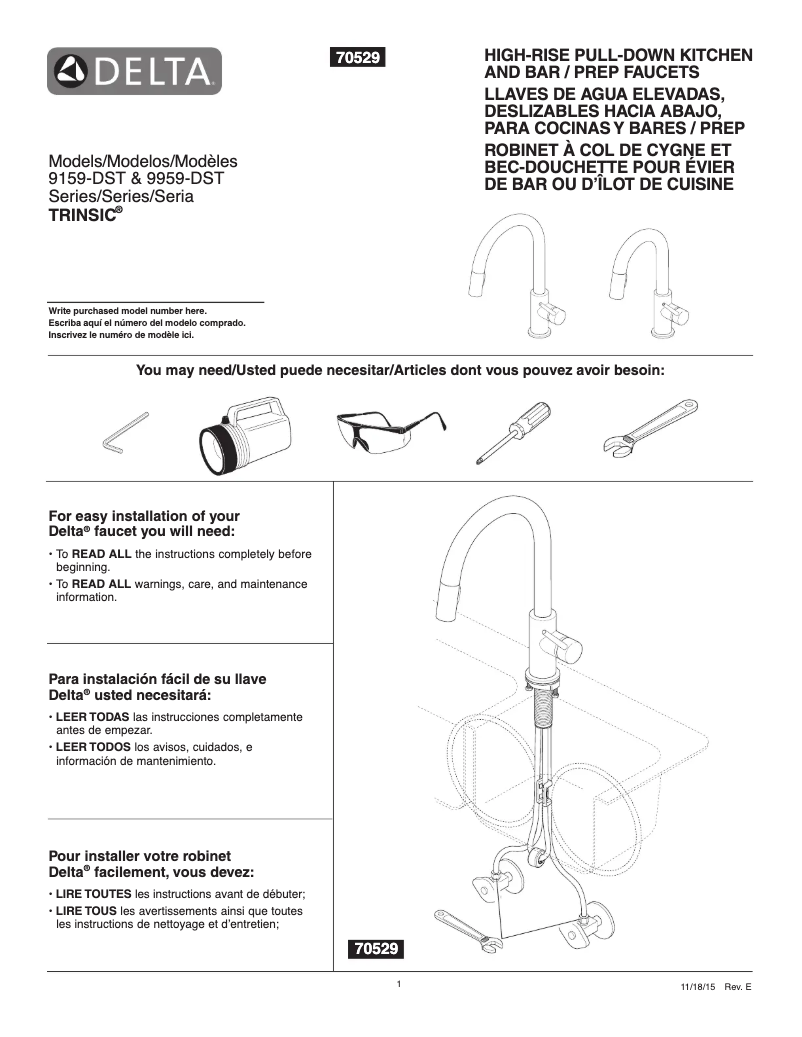 DELTA

70529

HIGH-RISE PULL-DOWN KITCHEN AND BAR / PREP FAUCETS
LLAVES DE AGUA ELEVADAS, DESLIZABLES HACIA ABAJO, PARA COCINAS Y BARES / PREP
ROBINET À COL DE CYGNE ET BEC-DOUCHETTE POUR ÉVIER DE BAR OU D'ÎLOT DE CUISINE

Models/Modelos/Modèles
9159-DST & 9959-DST
Series/Series/Seria
TRINSIC®

Write purchased model number here.
Escriba aquí el número del modelo comprado.
Inscrivez le numéro de modèle ici.

You may need/Usted puede necesitar/Articles dont vous pouvez avoir besoin:

For easy installation of your Delta® faucet you will need:
• To READ ALL the instructions completely before beginning.
• To READ ALL warnings, care, and maintenance information.

Para instalación fácil de su llave Delta® usted necesitará:
• LEER TODAS las instrucciones completamente antes de empezar.
• LEER TODOS los avisos, cuidados, e información de mantenimiento.

Pour installer votre robinet Delta® facilement, vous devez:
• LIRE TOUTES les instructions avant de débuter;
• LIRE TOUS les avertissements ainsi que toutes les instructions de nettoyage et d'entretien;

70529

1

11/18/15 Rev. E