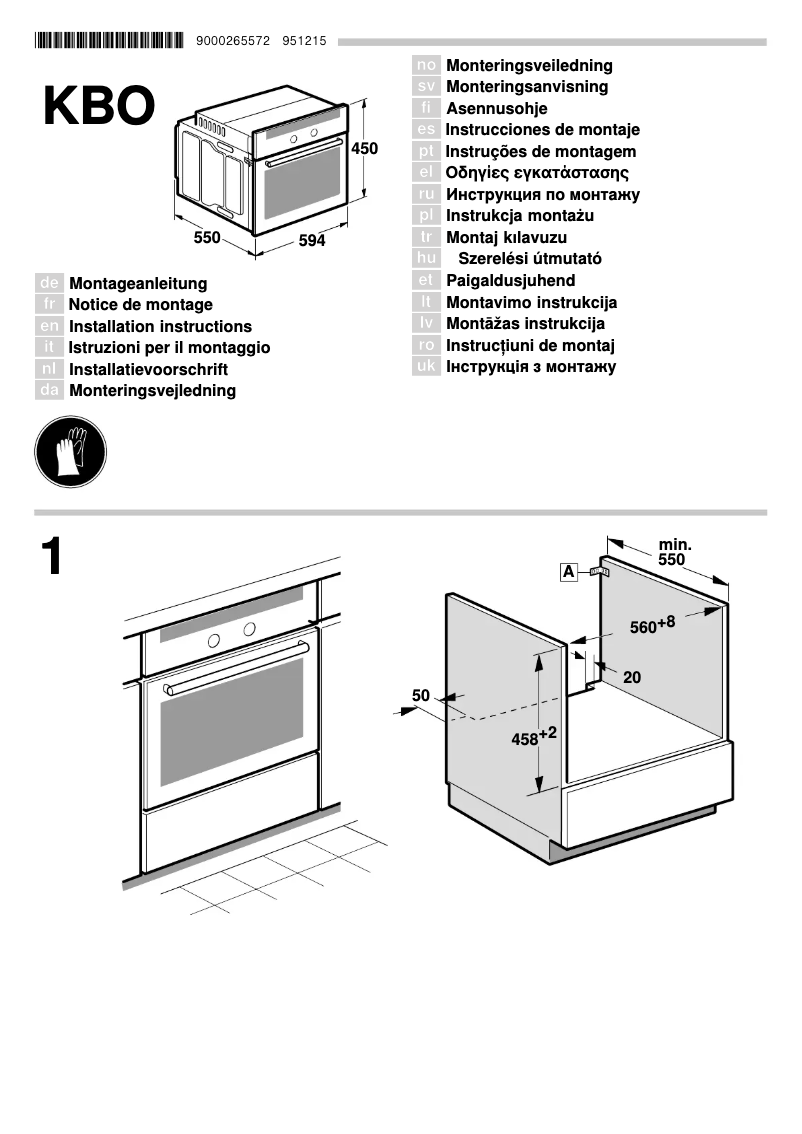 9000265572 951215

KBO

450

550 594

de Montageanleitung
fr Notice de montage
en Installation instructions
it Istruzioni per il montaggio
nl Installatievoorschrift
da Monteringsvejledning

no Monteringsveiledning
sv Monteringsanvisning
fi Asennusohje
es Instrucciones de montaje
pt Instruções de montagem
el Οδηγίες εγκατάστασης
ru Инструкция по монтажу
pl Instrukcja montażu
tr Montaj kılavuzu
hu Szerelési útmutató
et Paigaldusjuhend
lt Montavimo instrukcija
lv Montāžas instrukcija
ro Instrucțiuni de montaj
uk Інструкція з монтажу

1

A

min. 550

$560^{+8}$

20

50

$458^{+2}$