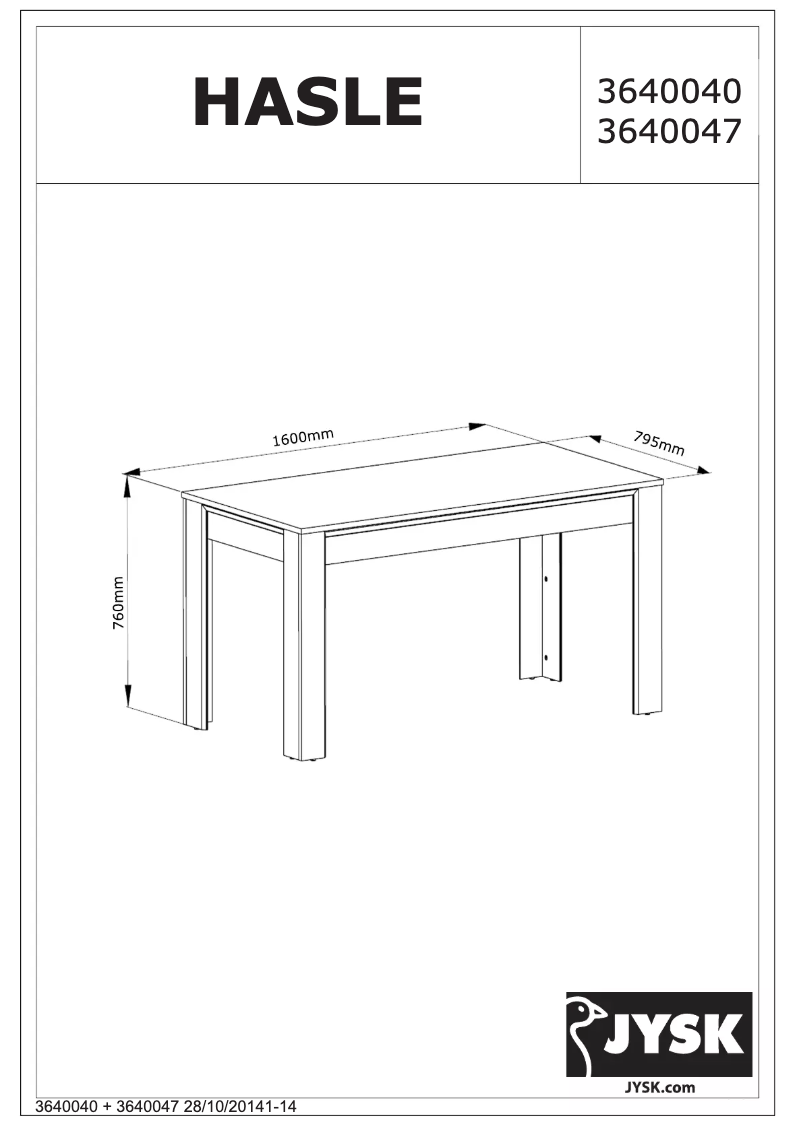 HASLE

3640040
3640047

1600mm

795mm

760mm

JYSK

JYSK.com

3640040 + 3640047 28/10/20141-14