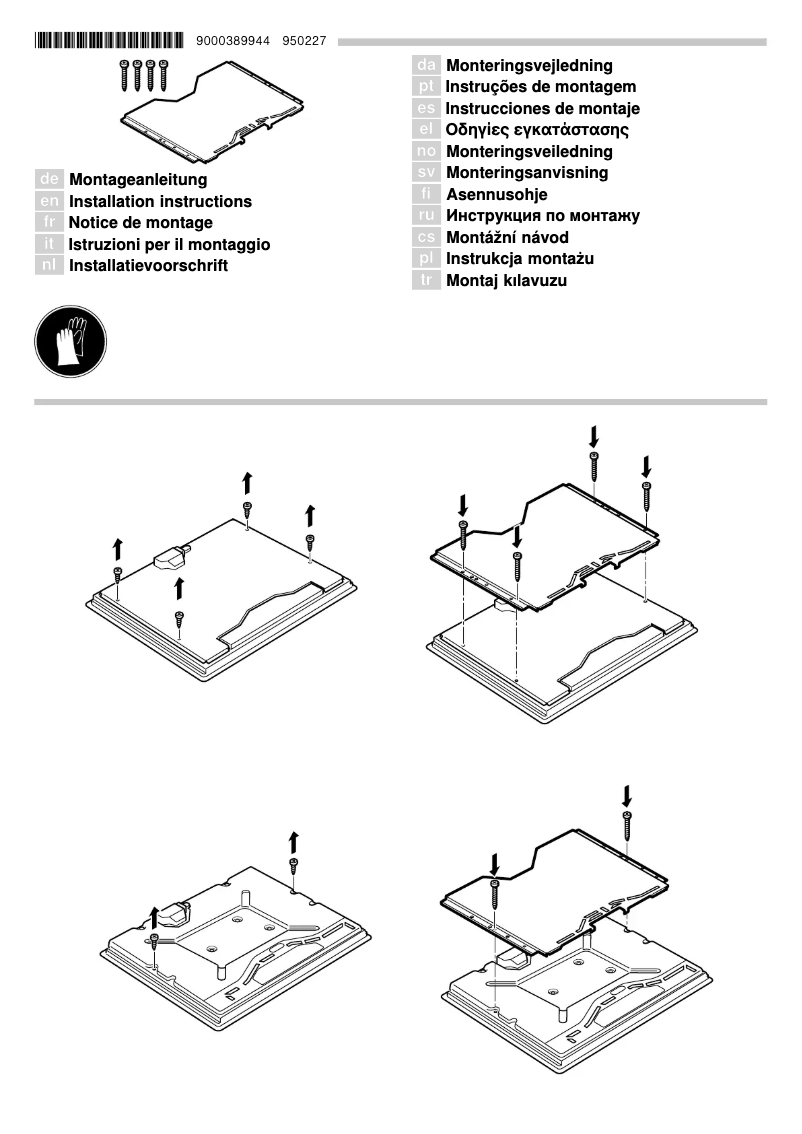 9000389944 950227

de Montageanleitung
en Installation instructions
fr Notice de montage
it Istruzioni per il montaggio
nl Installatievoorschrift

da Monteringsvejledning
pt Instruções de montagem
es Instrucciones de montaje
el Οδηγίες εγκατάστασης
no Monteringsveiledning
sv Monteringsanvisning
fi Asennusohje
ru Инструкция по монтажу
cs Montážní návod
pl Instrukcja montażu
tr Montaj kılavuzu