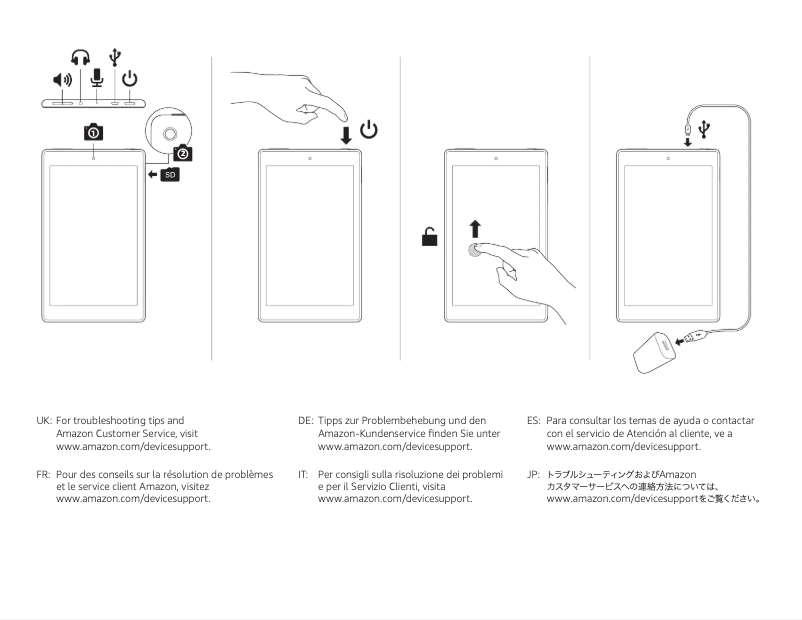 1

2

SD

UK: For troubleshooting tips and Amazon Customer Service, visit www.amazon.com/devicesupport.

FR: Pour des conseils sur la résolution de problèmes et le service client Amazon, visitez www.amazon.com/devicesupport.

DE: Tipps zur Problembehebung und den Amazon-Kundenservice finden Sie unter www.amazon.com/devicesupport.

IT: Per consigli sulla risoluzione dei problemi e per il Servizio Clienti, visita www.amazon.com/devicesupport.

ES: Para consultar los temas de ayuda o contactar con el servicio de Atención al cliente, ve a www.amazon.com/devicesupport.

JP: トラブルシューティングおよびAmazon カスタマーサービスへの連絡方法については、www.amazon.com/devicesupportをご覧ください。