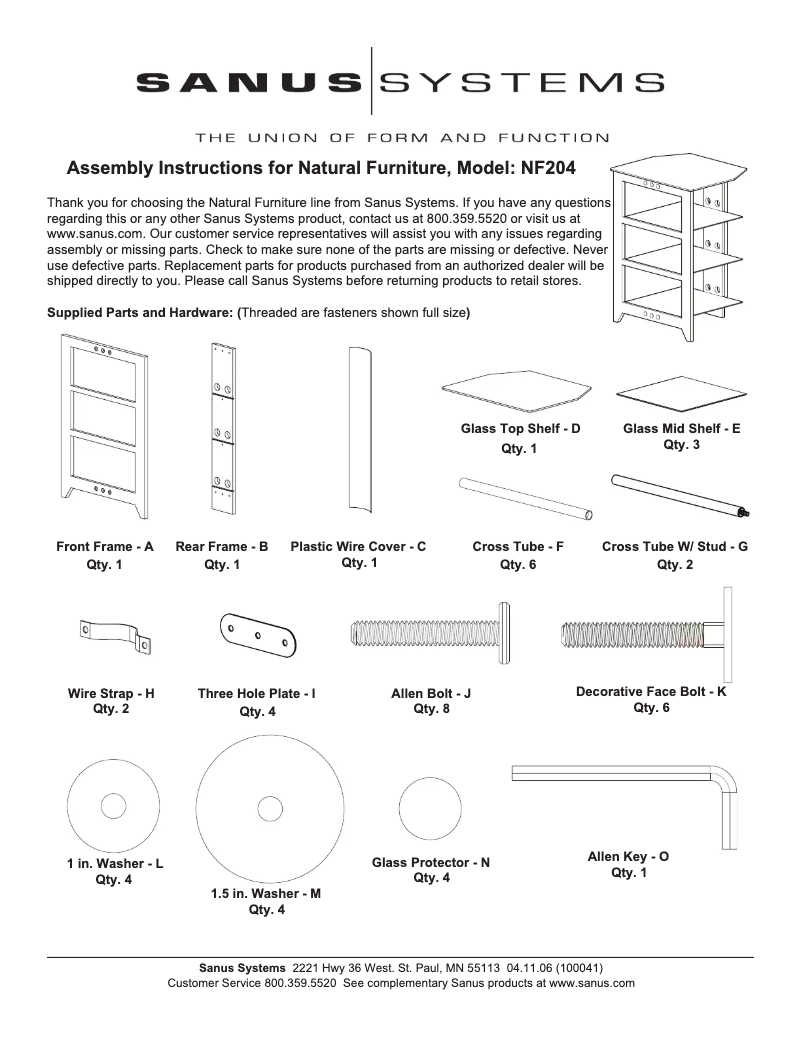 SANUS SYSTEMS

THE UNION OF FORM AND FUNCTION

Assembly Instructions for Natural Furniture, Model: NF204

Thank you for choosing the Natural Furniture line from Sanus Systems. If you have any questions regarding this or any other Sanus Systems product, contact us at 800.359.5520 or visit us at www.sanus.com. Our customer service representatives will assist you with any issues regarding assembly or missing parts. Check to make sure none of the parts are missing or defective. Never use defective parts. Replacement parts for products purchased from an authorized dealer will be shipped directly to you. Please call Sanus Systems before returning products to retail stores.

Supplied Parts and Hardware: (Threaded are fasteners shown full size)

Glass Top Shelf - D
Qty. 1

Glass Mid Shelf - E
Qty. 3

Front Frame - A
Qty. 1

Rear Frame - B
Qty. 1

Plastic Wire Cover - C
Qty. 1

Cross Tube - F
Qty. 6

Cross Tube W/ Stud - G
Qty. 2

Wire Strap - H
Qty. 2

Three Hole Plate - I
Qty. 4

Allen Bolt - J
Qty. 8

Decorative Face Bolt - K
Qty. 6

1 in. Washer - L
Qty. 4

1.5 in. Washer - M
Qty. 4

Glass Protector - N
Qty. 4

Allen Key - O
Qty. 1

Sanus Systems 2221 Hwy 36 West. St. Paul, MN 55113 04.11.06 (100041)
Customer Service 800.359.5520 See complementary Sanus products at www.sanus.com