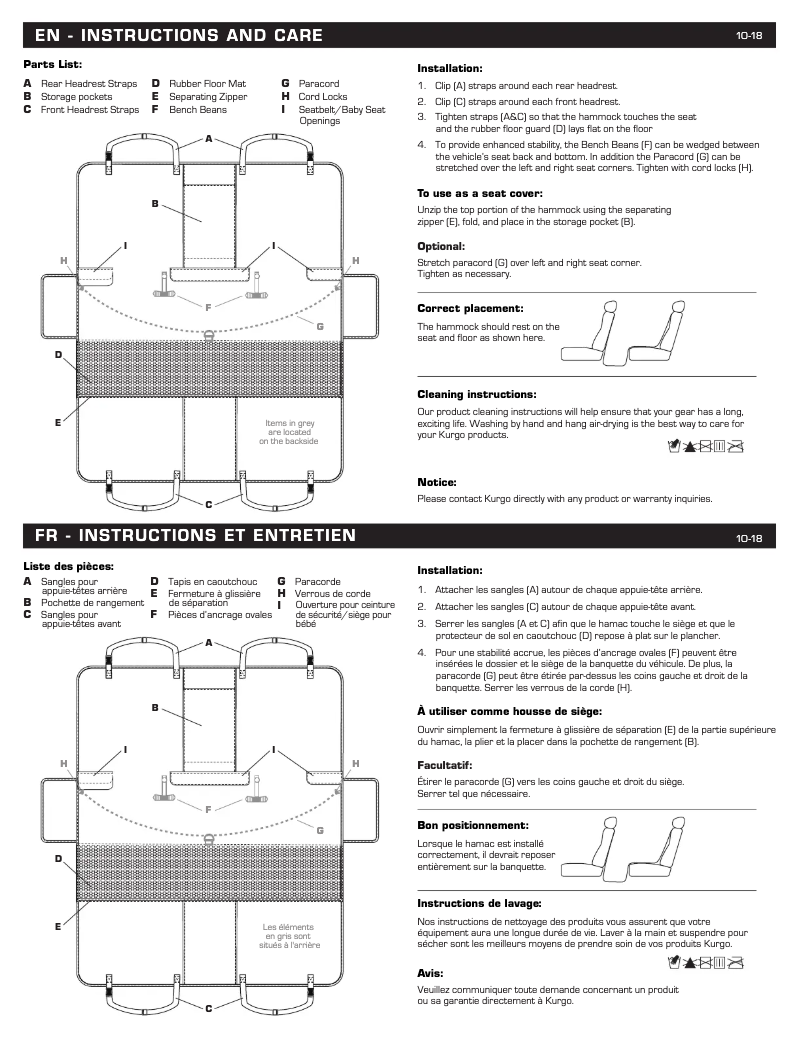 EN - INSTRUCTIONS AND CARE

10-18

Parts List:

A Rear Headrest Straps
B Storage pockets
C Front Headrest Straps
D Rubber Floor Mat
E Separating Zipper
F Bench Beans
G Paracord
H Cord Locks
I Seatbelt/Baby Seat Openings

A
B
I
I
H
H
F
G
D
E
Items in grey are located on the backside
C

Installation:

1. Clip (A) straps around each rear headrest.
2. Clip (C) straps around each front headrest.
3. Tighten straps (A&C) so that the hammock touches the seat and the rubber floor guard (D) lays flat on the floor
4. To provide enhanced stability, the Bench Beans (F) can be wedged between the vehicle's seat back and bottom. In addition the Paracord (G) can be stretched over the left and right seat corners. Tighten with cord locks (H).

To use as a seat cover:

Unzip the top portion of the hammock using the separating zipper (E), fold, and place in the storage pocket (B).

Optional:

Stretch paracord (G) over left and right seat corner. Tighten as necessary.

Correct placement:

The hammock should rest on the seat and floor as shown here.

Cleaning instructions:

Our product cleaning instructions will help ensure that your gear has a long, exciting life. Washing by hand and hang air-drying is the best way to care for your Kurgo products.

Notice:

Please contact Kurgo directly with any product or warranty inquiries.

FR - INSTRUCTIONS ET ENTRETIEN

10-18

Liste des pièces:

A Sangles pour appuie-têtes arrière
B Pochette de rangement
C Sangles pour appuie-têtes avant
D Tapis en caoutchouc
E Fermeture à glissière de séparation
F Pièces d'ancrage ovales
G Paracorde
H Verrous de corde
I Ouverture pour ceinture de sécurité/siège pour bébé

A
B
I
I
H
H
F
G
D
E
Les éléments en gris sont situés à l'arrière
C

Installation:

1. Attacher les sangles (A) autour de chaque appuie-tête arrière.
2. Attacher les sangles (C) autour de chaque appuie-tête avant.
3. Serrer les sangles (A et C) afin que le hamac touche le siège et que le protecteur de sol en caoutchouc (D) repose à plat sur le plancher.
4. Pour une stabilité accrue, les pièces d'ancrage ovales (F) peuvent être insérées le dossier et le siège de la banquette du véhicule. De plus, la paracorde (G) peut être étirée par-dessus les coins gauche et droit de la banquette. Serrer les verrous de la corde (H).

À utiliser comme housse de siège:

Ouvrir simplement la fermeture à glissière de séparation (E) de la partie supérieure du hamac, la plier et la placer dans la pochette de rangement (B).

Facultatif:

Étirer le paracorde (G) vers les coins gauche et droit du siège. Serrer tel que nécessaire.

Bon positionnement:

Lorsque le hamac est installé correctement, il devrait reposer entièrement sur la banquette.

Instructions de lavage:

Nos instructions de nettoyage des produits vous assurent que votre équipement aura une longue durée de vie. Laver à la main et suspendre pour sécher sont les meilleurs moyens de prendre soin de vos produits Kurgo.

Avis:

Veuillez communiquer toute demande concernant un produit ou sa garantie directement à Kurgo.