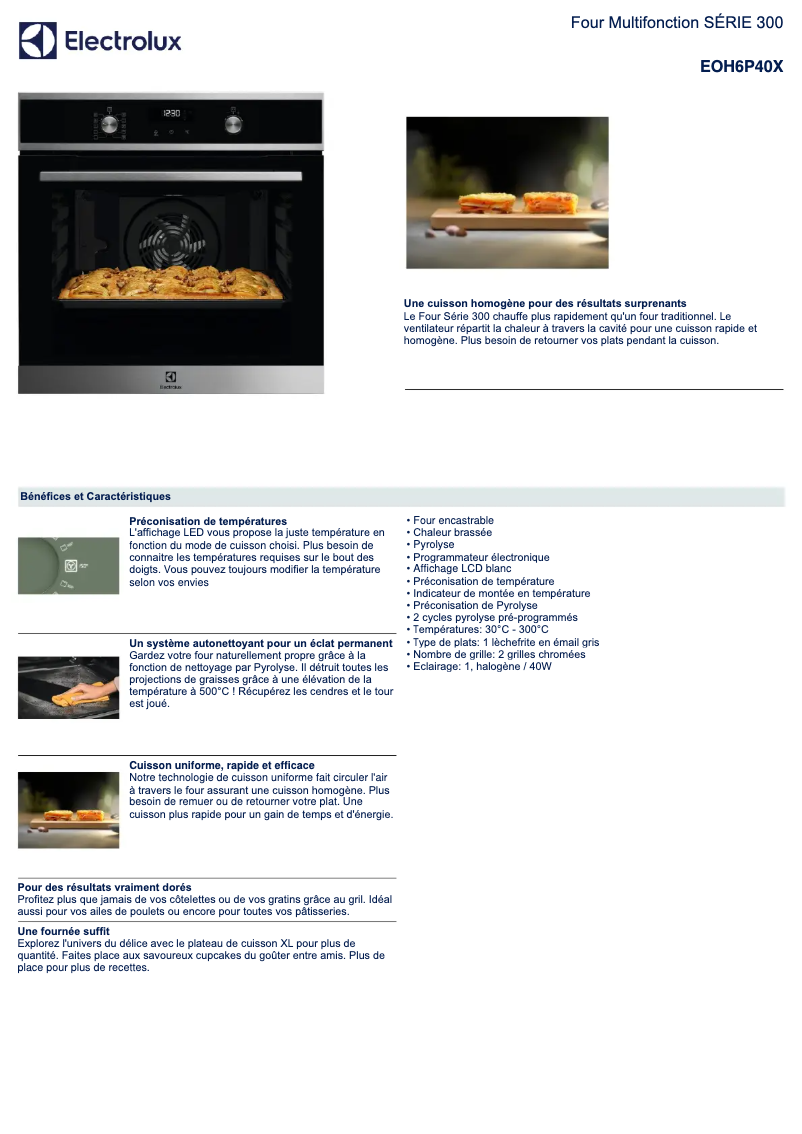 Electrolux

Four Multifonction SÉRIE 300

EOH6P40X

12:30

Electrolux

Une cuisson homogène pour des résultats surprenants
Le Four Série 300 chauffe plus rapidement qu'un four traditionnel. Le ventilateur répartit la chaleur à travers la cavité pour une cuisson rapide et homogène. Plus besoin de retourner vos plats pendant la cuisson.

Bénéfices et Caractéristiques

Préconisation de températures
L'affichage LED vous propose la juste température en fonction du mode de cuisson choisi. Plus besoin de connaitre les températures requises sur le bout des doigts. Vous pouvez toujours modifier la température selon vos envies

Un système autonettoyant pour un éclat permanent
Gardez votre four naturellement propre grâce à la fonction de nettoyage par Pyrolyse. Il détruit toutes les projections de graisses grâce à une élévation de la température à 500°C ! Récupérez les cendres et le tour est joué.

Cuisson uniforme, rapide et efficace
Notre technologie de cuisson uniforme fait circuler l'air à travers le four assurant une cuisson homogène. Plus besoin de remuer ou de retourner votre plat. Une cuisson plus rapide pour un gain de temps et d'énergie.

Pour des résultats vraiment dorés
Profitez plus que jamais de vos côtelettes ou de vos gratins grâce au gril. Idéal aussi pour vos ailes de poulets ou encore pour toutes vos pâtisseries.

Une fournée suffit
Explorez l'univers du délice avec le plateau de cuisson XL pour plus de quantité. Faites place aux savoureux cupcakes du goûter entre amis. Plus de place pour plus de recettes.

• Four encastrable
• Chaleur brassée
• Pyrolyse
• Programmateur électronique
• Affichage LCD blanc
• Préconisation de température
• Indicateur de montée en température
• Préconisation de Pyrolyse
• 2 cycles pyrolyse pré-programmés
• Températures: 30°C - 300°C
• Type de plats: 1 lèchefrite en émail gris
• Nombre de grille: 2 grilles chromées
• Eclairage: 1, halogène / 40W