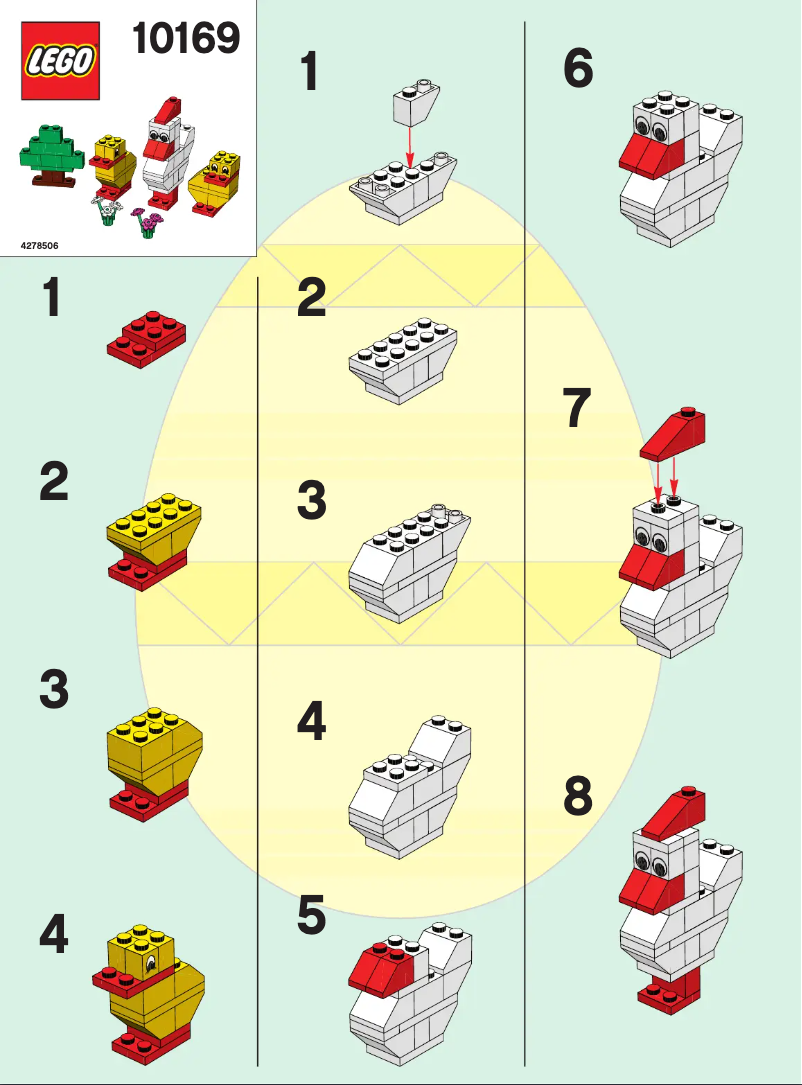 LEGO 10169

4278506

1

2

3

4

1

2

3

4

5

6

7

8