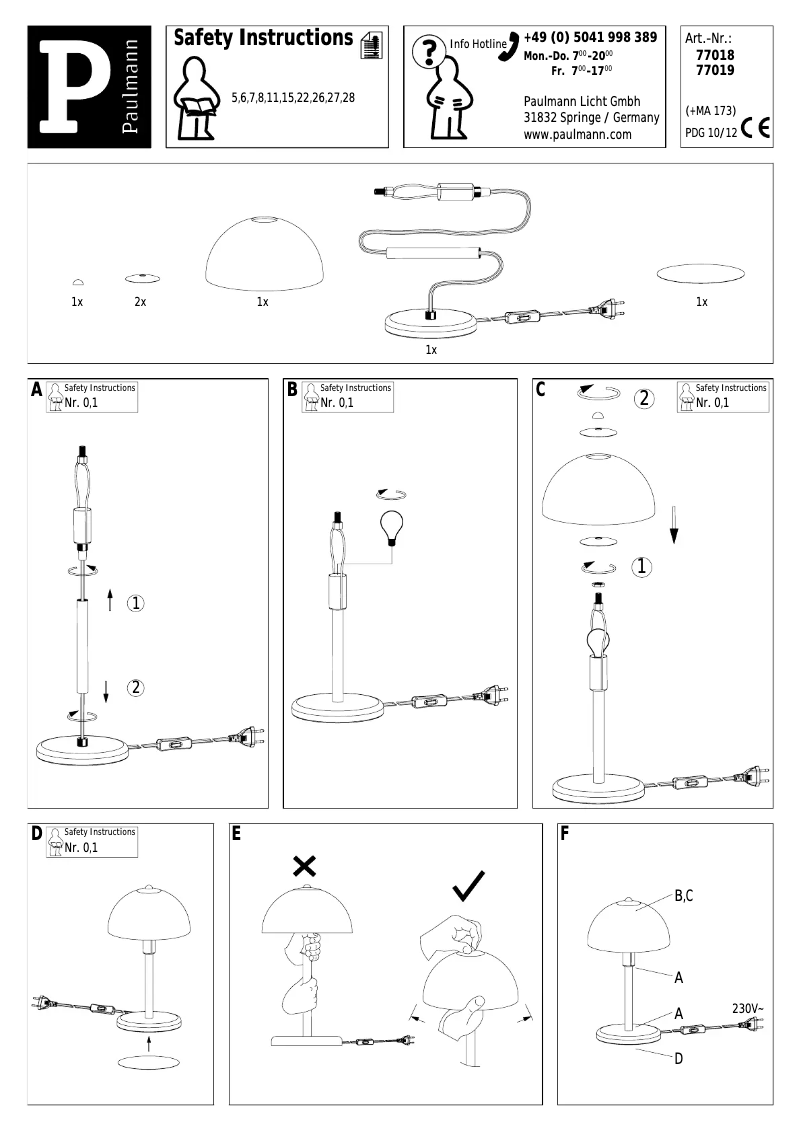 P
Paulmann

Safety Instructions

5,6,7,8,11,15,22,26,27,28

Info Hotline
+49 (0) 5041 998 389
Mon.-Do. $7^{00}$-$20^{00}$
Fr. $7^{00}$-$17^{00}$

Paulmann Licht Gmbh
31832 Springe / Germany
www.paulmann.com

Art.-Nr.:
77018
77019

(+MA 173)
PDG 10/12 CE

1x
2x
1x
1x
1x

A
Safety Instructions
Nr. 0,1
1
2

B
Safety Instructions
Nr. 0,1

C
Safety Instructions
Nr. 0,1
2
1

D
Safety Instructions
Nr. 0,1

E

F
B,C
A
A
230V~
D