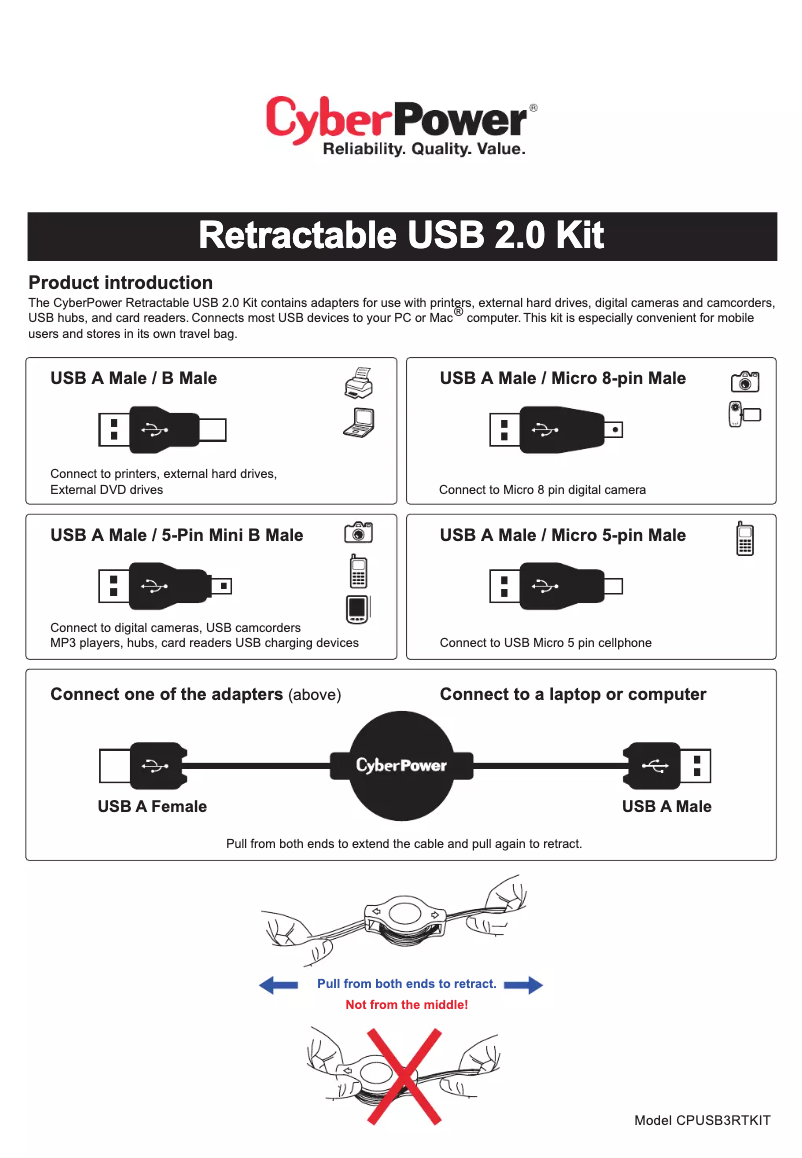 CyberPower®
Reliability. Quality. Value.

Retractable USB 2.0 Kit

Product introduction
The CyberPower Retractable USB 2.0 Kit contains adapters for use with printers, external hard drives, digital cameras and camcorders, USB hubs, and card readers. Connects most USB devices to your PC or Mac® computer. This kit is especially convenient for mobile users and stores in its own travel bag.

USB A Male / B Male
Connect to printers, external hard drives, External DVD drives

USB A Male / Micro 8-pin Male
Connect to Micro 8 pin digital camera

USB A Male / 5-Pin Mini B Male
Connect to digital cameras, USB camcorders MP3 players, hubs, card readers USB charging devices

USB A Male / Micro 5-pin Male
Connect to USB Micro 5 pin cellphone

Connect one of the adapters (above)
Connect to a laptop or computer
CyberPower
USB A Female
USB A Male
Pull from both ends to extend the cable and pull again to retract.

Pull from both ends to retract.
Not from the middle!

Model CPUSB3RTKIT