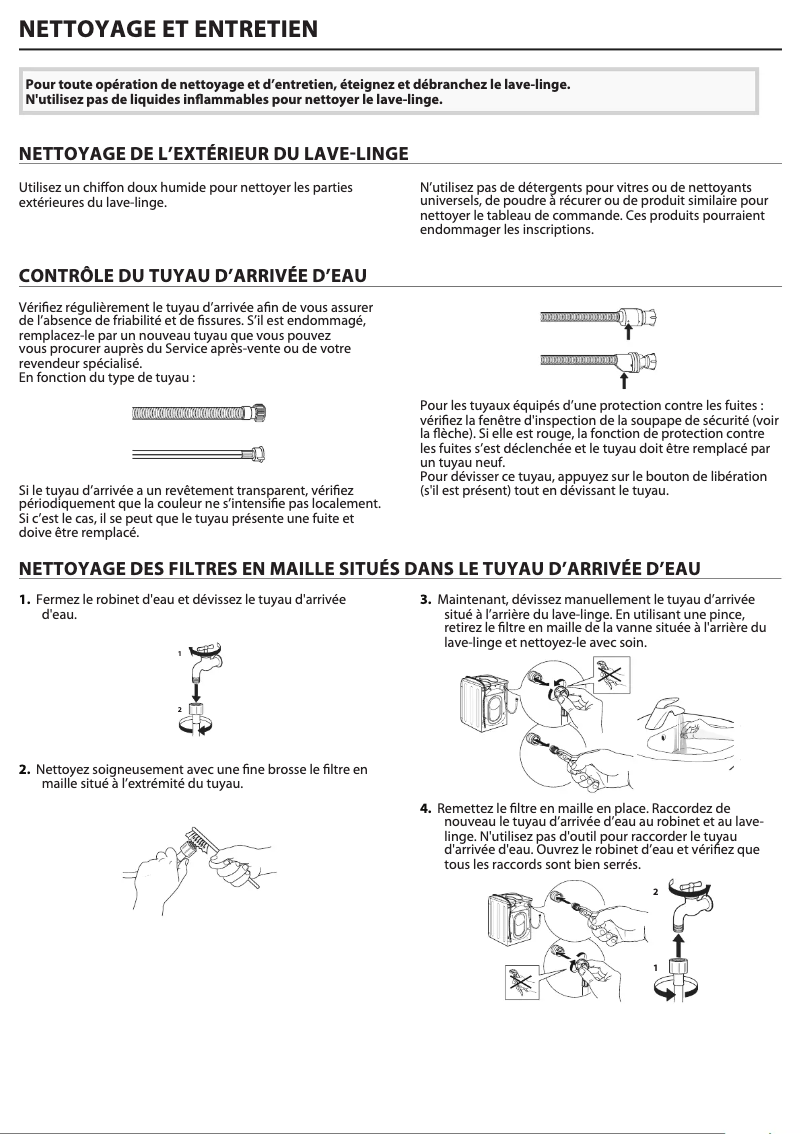 NETTOYAGE ET ENTRETIEN

Pour toute opération de nettoyage et d'entretien, éteignez et débranchez le lave-linge. N'utilisez pas de liquides inflammables pour nettoyer le lave-linge.

NETTOYAGE DE L'EXTÉRIEUR DU LAVE-LINGE

Utilisez un chiffon doux humide pour nettoyer les parties extérieures du lave-linge.

N'utilisez pas de détergents pour vitres ou de nettoyants universels, de poudre à récurer ou de produit similaire pour nettoyer le tableau de commande. Ces produits pourraient endommager les inscriptions.

CONTRÔLE DU TUYAU D'ARRIVÉE D'EAU

Vérifiez régulièrement le tuyau d'arrivée afin de vous assurer de l'absence de friabilité et de fissures. S'il est endommagé, remplacez-le par un nouveau tuyau que vous pouvez vous procurer auprès du Service après-vente ou de votre revendeur spécialisé.
En fonction du type de tuyau :

Si le tuyau d'arrivée a un revêtement transparent, vérifiez périodiquement que la couleur ne s'intensifie pas localement. Si c'est le cas, il se peut que le tuyau présente une fuite et doive être remplacé.

Pour les tuyaux équipés d'une protection contre les fuites : vérifiez la fenêtre d'inspection de la soupape de sécurité (voir la flèche). Si elle est rouge, la fonction de protection contre les fuites s'est déclenchée et le tuyau doit être remplacé par un tuyau neuf.
Pour dévisser ce tuyau, appuyez sur le bouton de libération (s'il est présent) tout en dévissant le tuyau.

NETTOYAGE DES FILTRES EN MAILLE SITUÉS DANS LE TUYAU D'ARRIVÉE D'EAU

1. Fermez le robinet d'eau et dévissez le tuyau d'arrivée d'eau.

1
2

2. Nettoyez soigneusement avec une fine brosse le filtre en maille situé à l'extrémité du tuyau.

3. Maintenant, dévissez manuellement le tuyau d'arrivée situé à l'arrière du lave-linge. En utilisant une pince, retirez le filtre en maille de la vanne située à l'arrière du lave-linge et nettoyez-le avec soin.

4. Remettez le filtre en maille en place. Raccordez de nouveau le tuyau d'arrivée d'eau au robinet et au lave-linge. N'utilisez pas d'outil pour raccorder le tuyau d'arrivée d'eau. Ouvrez le robinet d'eau et vérifiez que tous les raccords sont bien serrés.

2
1